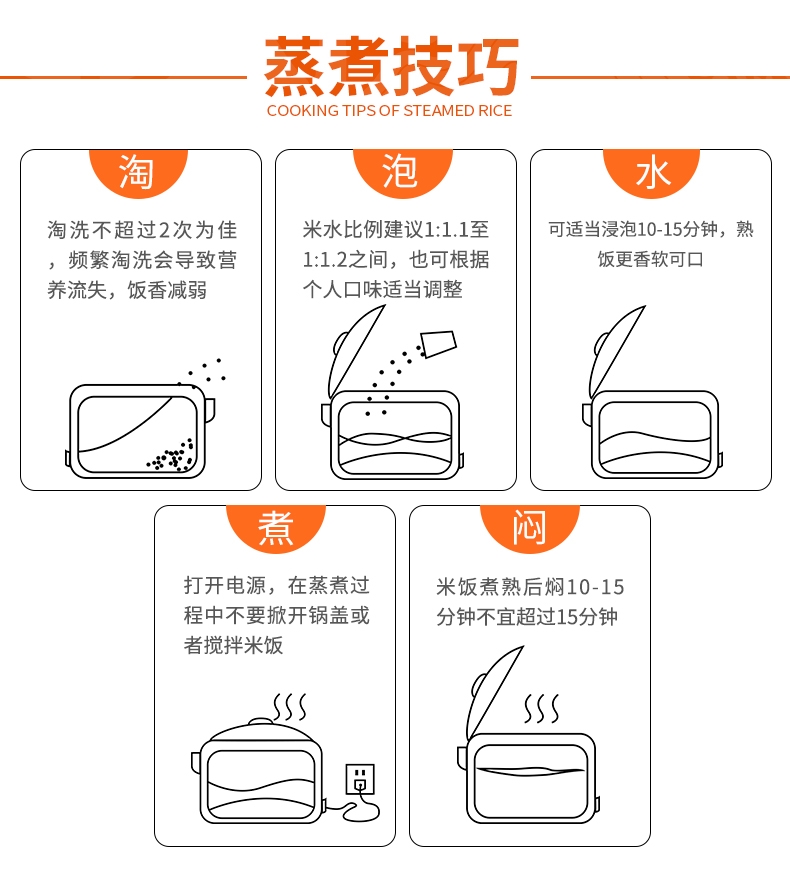 蒸煮技巧
COOKING TIPS OF STEAMED RICE

淘

淘洗不超过2次为佳，频繁淘洗会导致营养流失，饭香减弱

泡

米水比例建议1:1.1至1:1.2之间，也可根据个人口味适当调整

水

可适当浸泡10-15分钟，熟饭更香软可口

煮

打开电源，在蒸煮过程中不要掀开锅盖或者搅拌米饭

闷

米饭煮熟后焖10-15分钟不宜超过15分钟