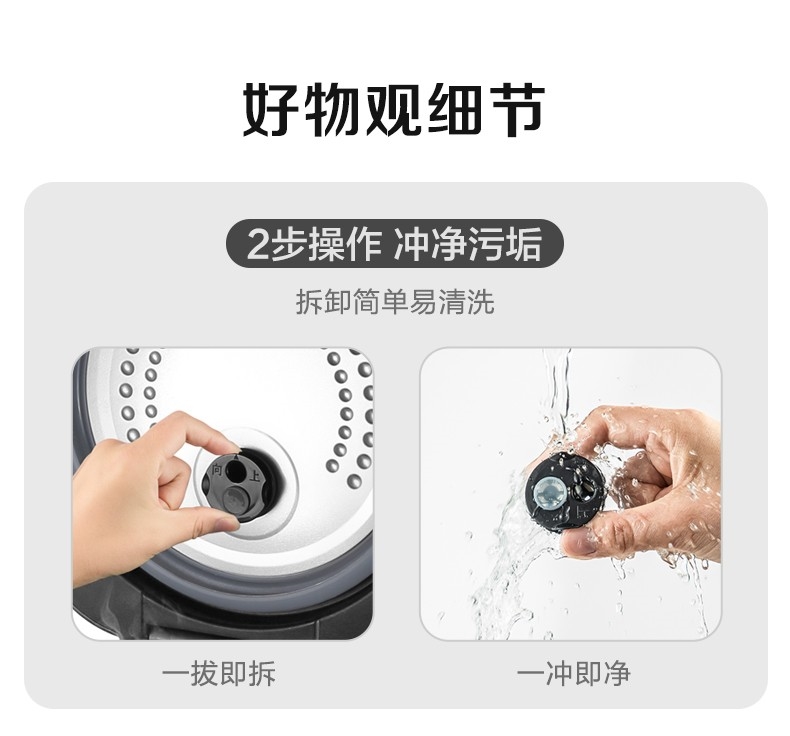 好物观细节

2步操作 冲净污垢

拆卸简单易清洗

向 上

一拔即拆

一冲即净