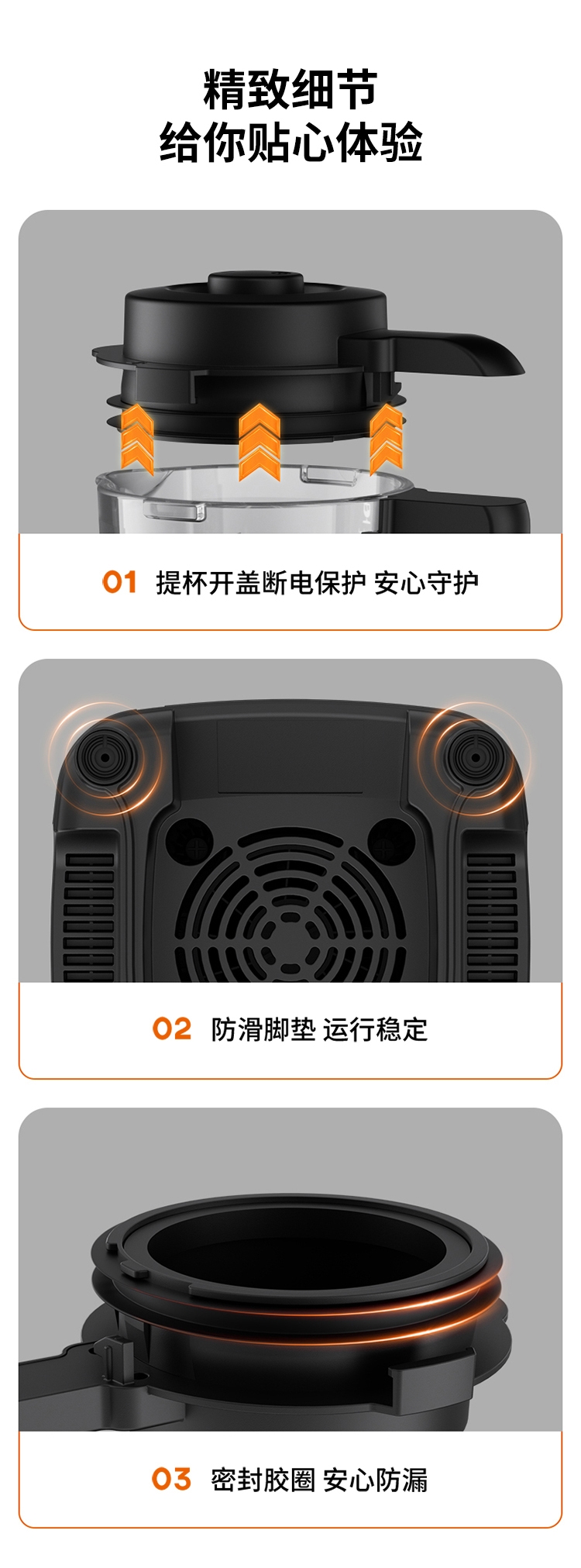 精致细节
给你贴心体验

01 提杯开盖断电保护 安心守护

02 防滑脚垫 运行稳定

03 密封胶圈 安心防漏