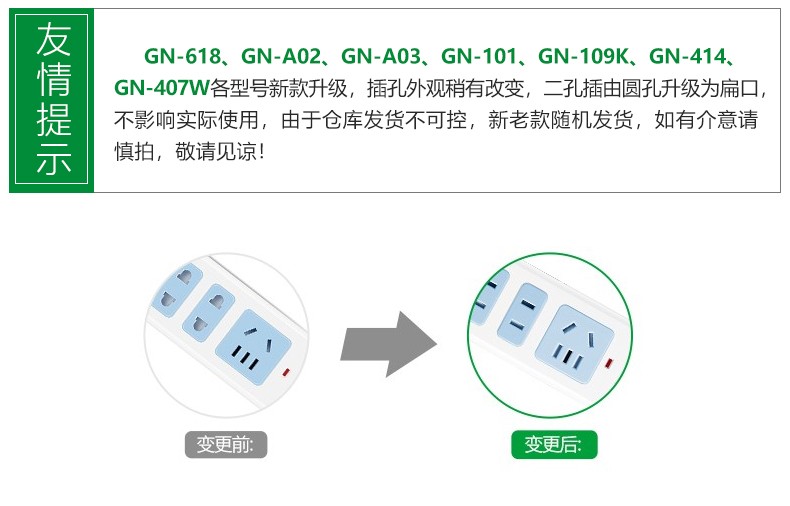 友情提示

GN-618、GN-A02、GN-A03、GN-101、GN-109K、GN-414、GN-407W各型号新款升级，插孔外观稍有改变，二孔插由圆孔升级为扁口，不影响实际使用，由于仓库发货不可控，新老款随机发货，如有介意请慎拍，敬请见谅！

变更前:

变更后: