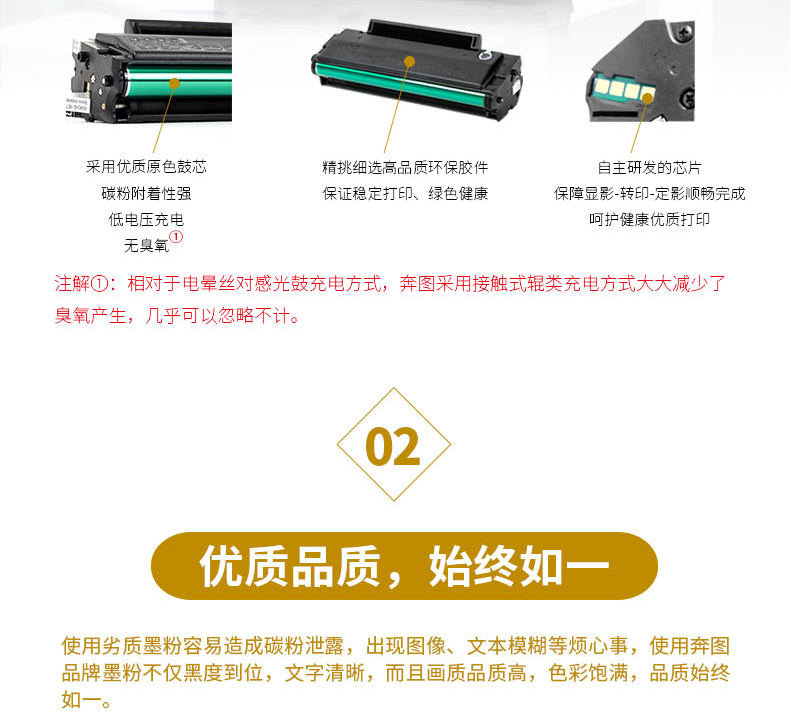 采用优质原色鼓芯
碳粉附着性强
低电压充电
无臭氧①

精挑细选高品质环保胶件
保证稳定打印、绿色健康

自主研发的芯片
保障显影-转印-定影顺畅完成
呵护健康优质打印

注解①：相对于电晕丝对感光鼓充电方式，奔图采用接触式辊类充电方式大大减少了臭氧产生，几乎可以忽略不计。

02

优质品质，始终如一

使用劣质墨粉容易造成碳粉泄露，出现图像、文本模糊等烦心事，使用奔图品牌墨粉不仅黑度到位，文字清晰，而且画质品质高，色彩饱满，品质始终如一。