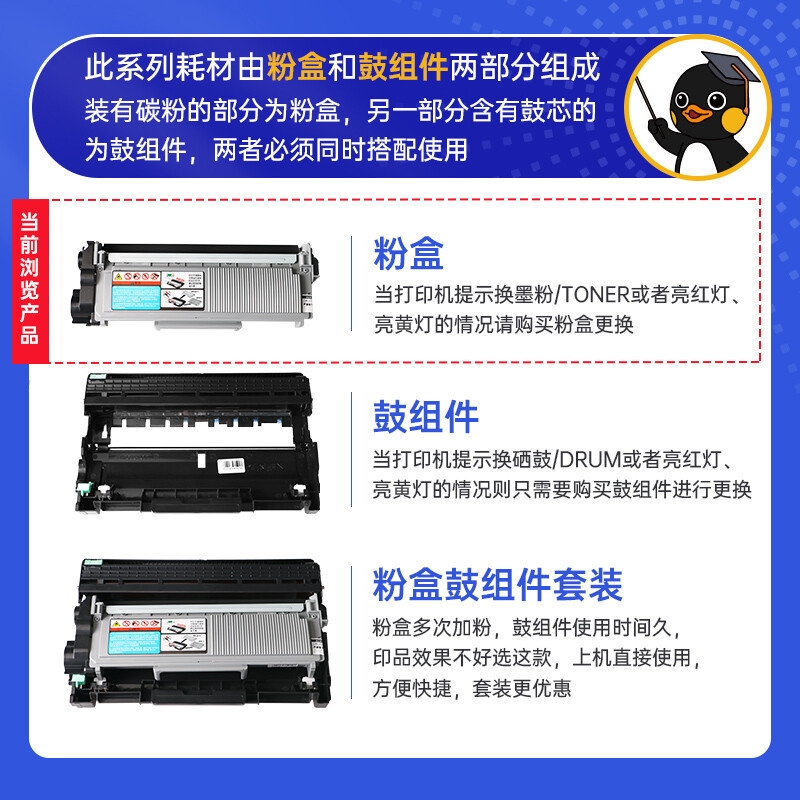 此系列耗材由粉盒和鼓组件两部分组成
装有碳粉的部分为粉盒，另一部分含有鼓芯的为鼓组件，两者必须同时搭配使用

当前浏览产品

粉盒
当打印机提示换墨粉/TONER或者亮红灯、亮黄灯的情况请购买粉盒更换

鼓组件
当打印机提示换硒鼓/DRUM或者亮红灯、亮黄灯的情况则只需要购买鼓组件进行更换

粉盒鼓组件套装
粉盒多次加粉，鼓组件使用时间久，印品效果不好选这款，上机直接使用，方便快捷，套装更优惠