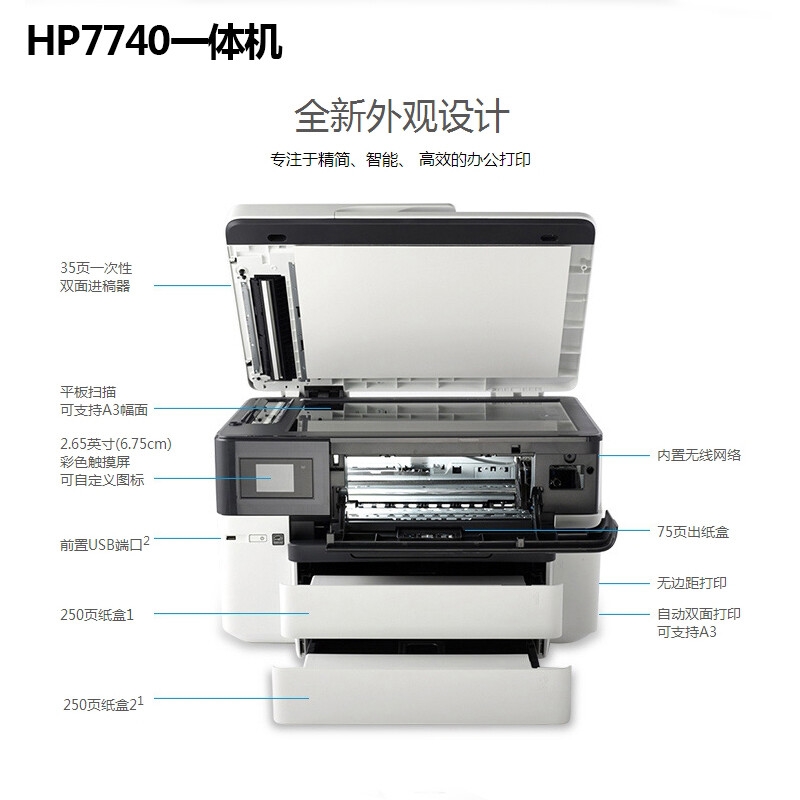 HP7740一体机

全新外观设计

专注于精简、智能、 高效的办公打印

35页一次性
双面进稿器

平板扫描
可支持A3幅面

2.65英寸(6.75cm)
彩色触摸屏
可自定义图标

前置USB端口$^2$

250页纸盒1

250页纸盒2$^1$

内置无线网络

75页出纸盒

无边距打印

自动双面打印
可支持A3