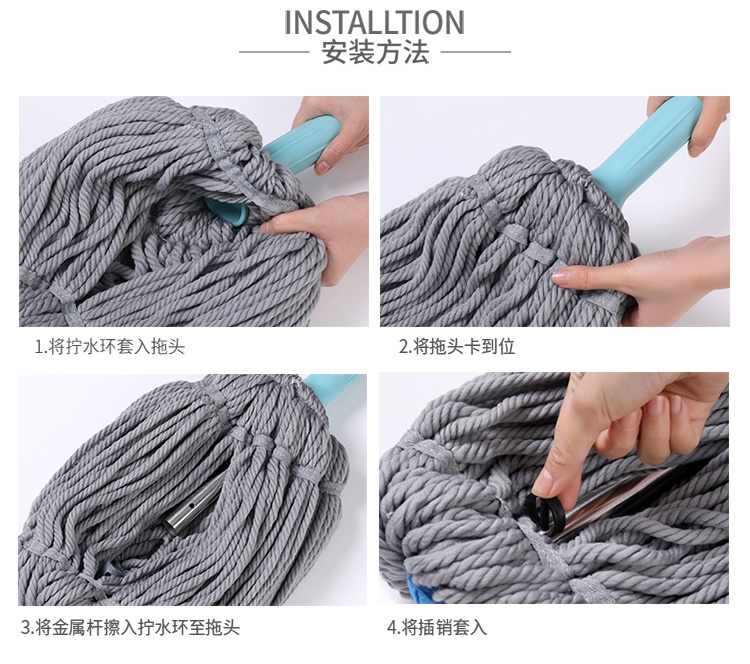 INSTALLTION
安装方法

1.将拧水环套入拖头

2.将拖头卡到位

3.将金属杆擦入拧水环至拖头

4.将插销套入