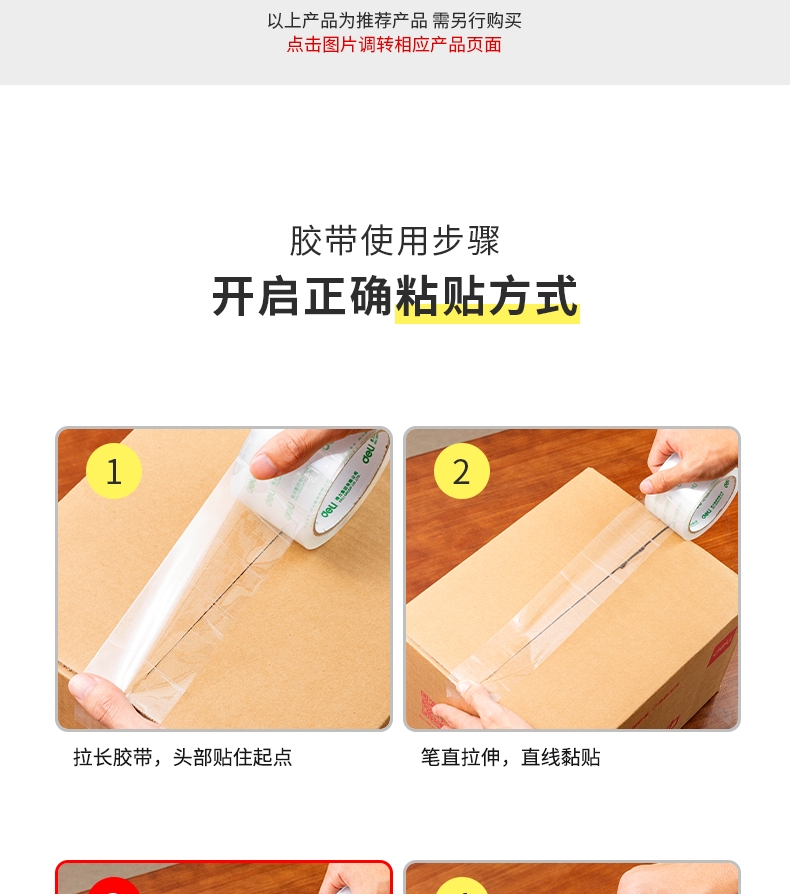 以上产品为推荐产品 需另行购买
点击图片调转相应产品页面

胶带使用步骤
开启正确粘贴方式

1

deli

拉长胶带，头部贴住起点

2

deli

笔直拉伸，直线黏贴