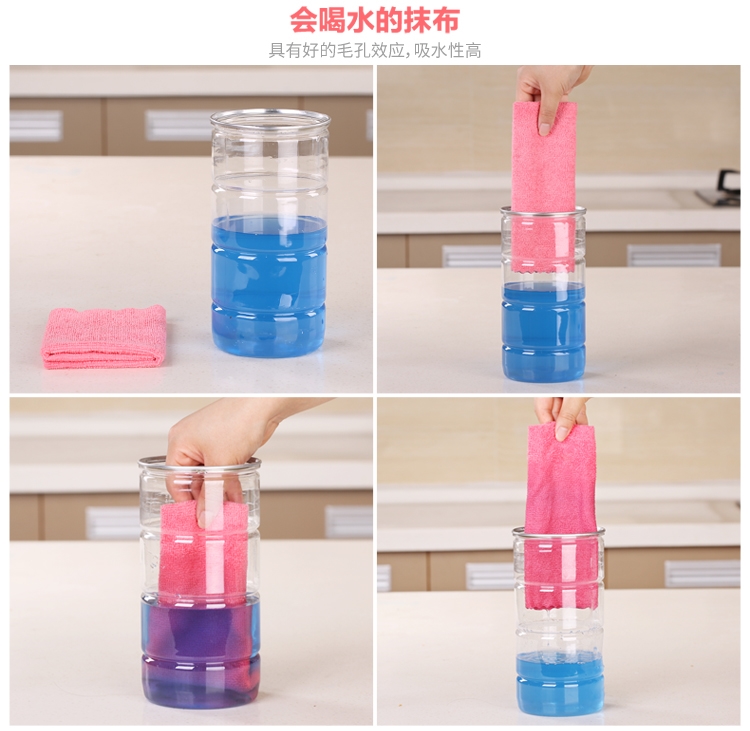 会喝水的抹布

具有好的毛孔效应，吸水性高