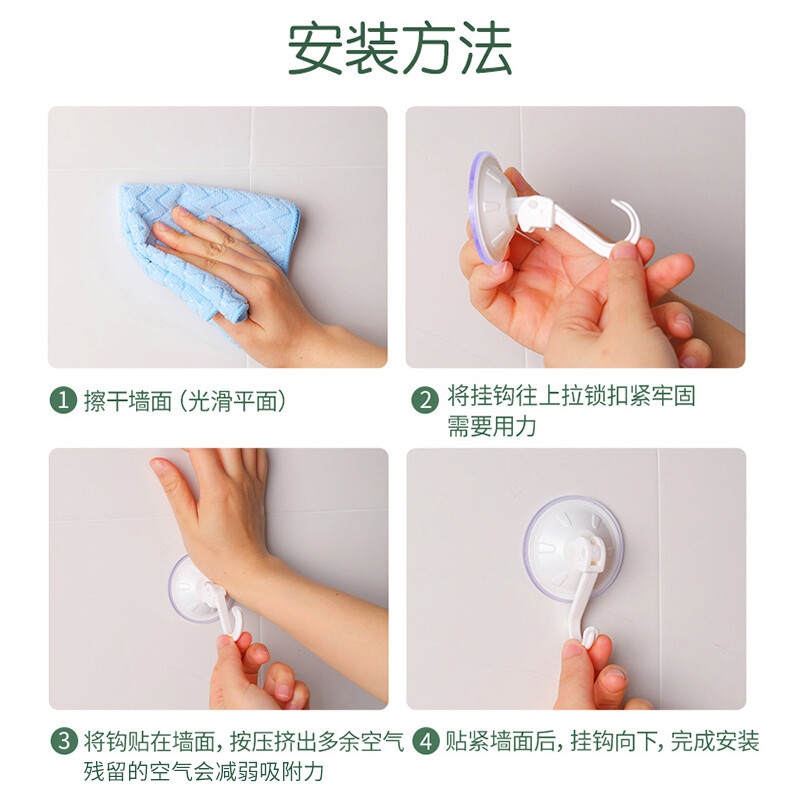 安装方法

1 擦干墙面（光滑平面）

2 将挂钩往上拉锁扣紧牢固
需要用力

3 将钩贴在墙面，按压挤出多余空气
残留的空气会减弱吸附力

4 贴紧墙面后，挂钩向下，完成安装