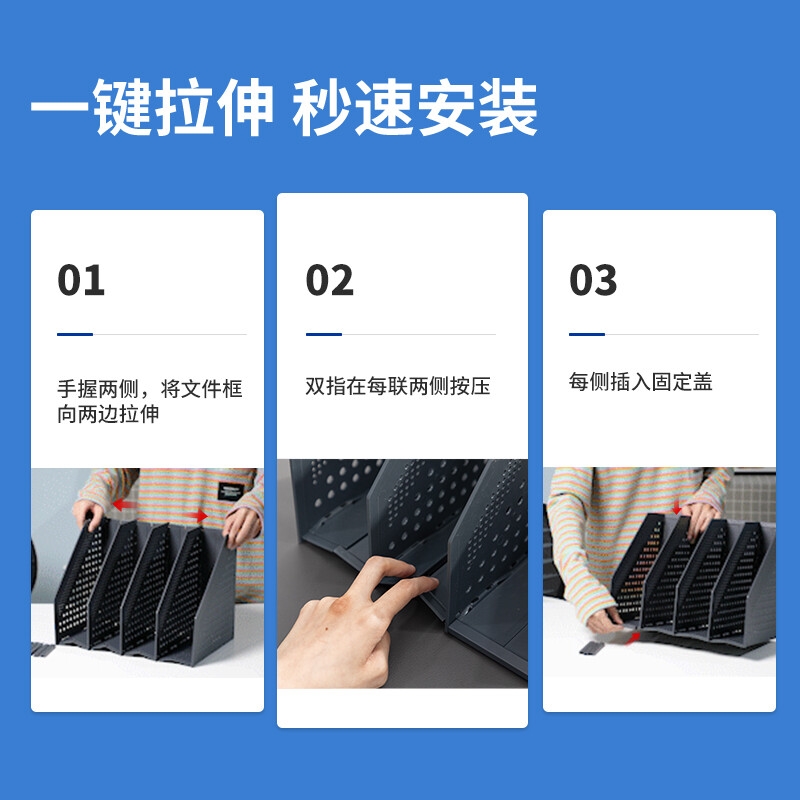 一键拉伸 秒速安装

01

手握两侧，将文件框向两边拉伸

02

双指在每联两侧按压

03

每侧插入固定盖