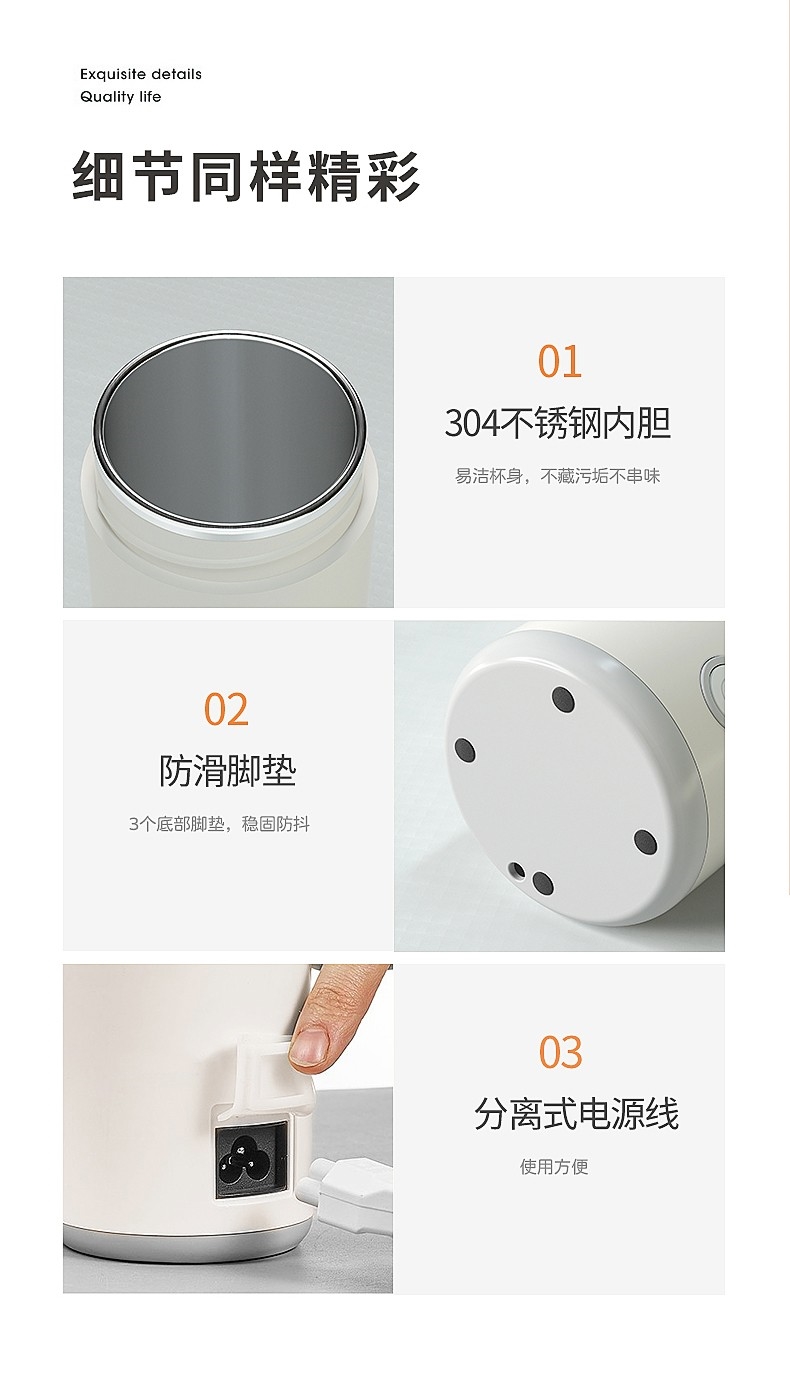 Exquisite details
Quality life

细节同样精彩

01

304不锈钢内胆

易洁杯身，不藏污垢不串味

02

防滑脚垫

3个底部脚垫，稳固防抖

03

分离式电源线

使用方便