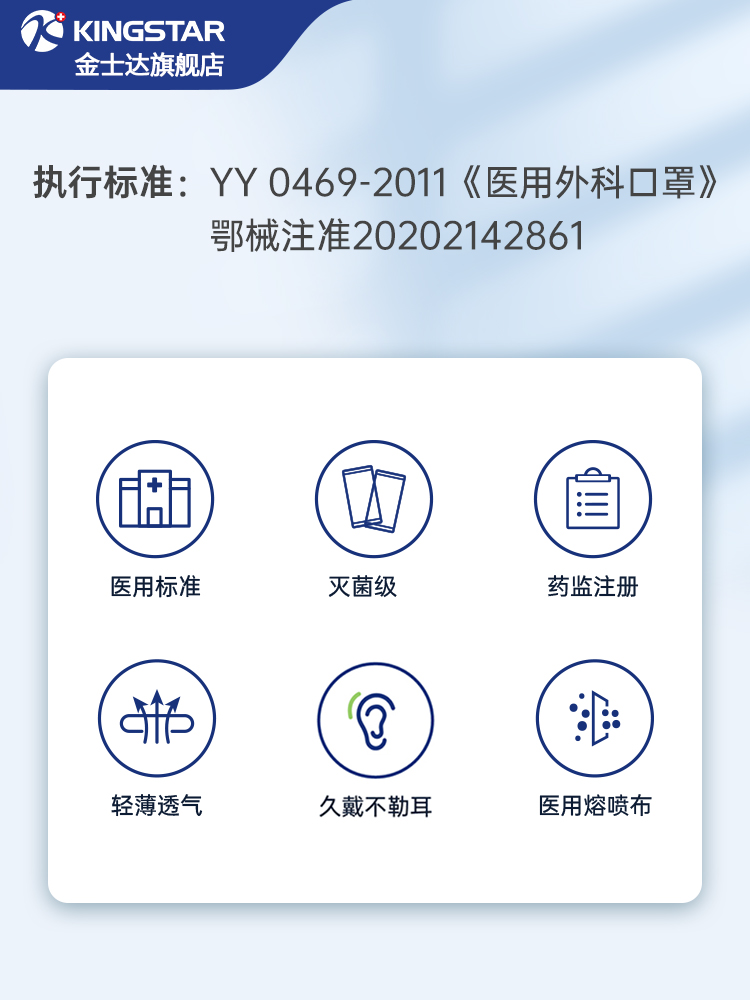 KINGSTAR
金士达旗舰店

执行标准：YY 0469-2011《医用外科口罩》
鄂械注准20202142861

医用标准

灭菌级

药监注册

轻薄透气

久戴不勒耳

医用熔喷布