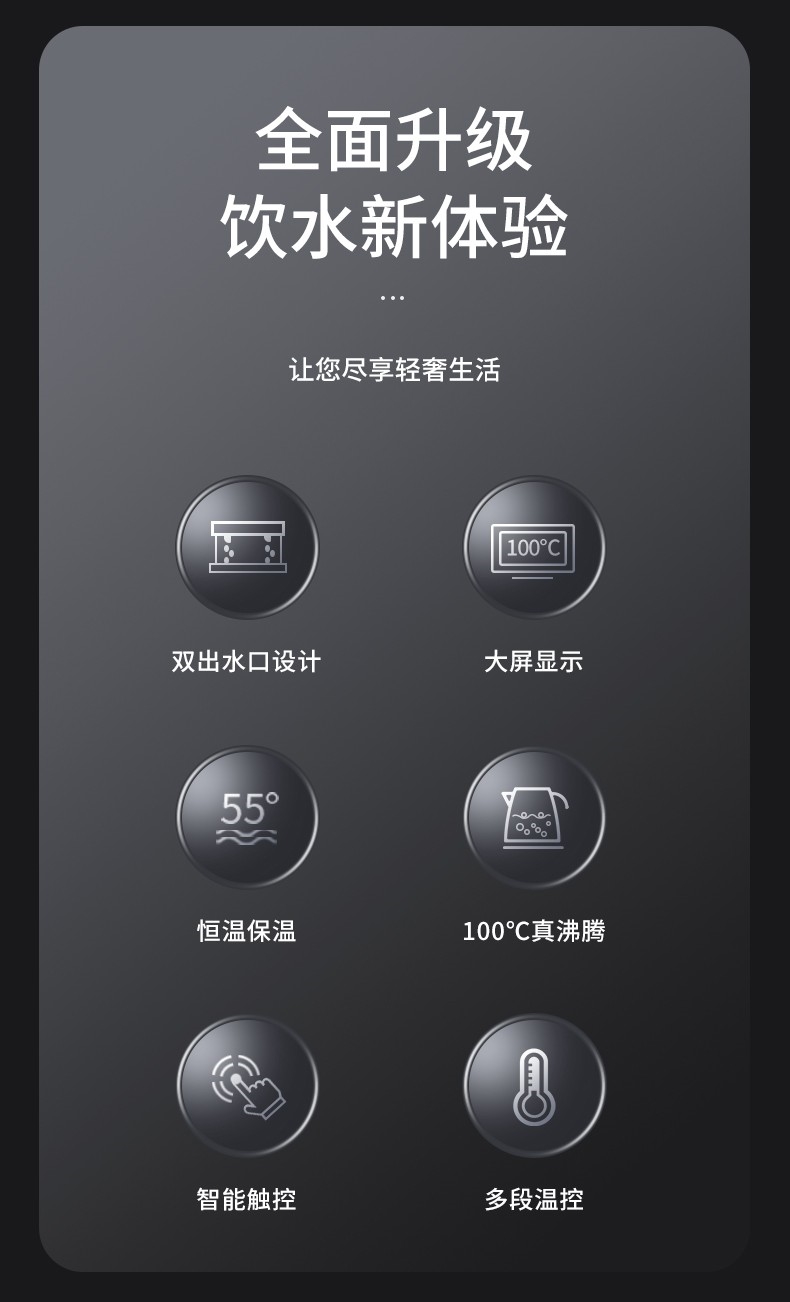 全面升级
饮水新体验

...

让您尽享轻奢生活

100°C

双出水口设计

大屏显示

55°

恒温保温

100℃真沸腾

智能触控

多段温控