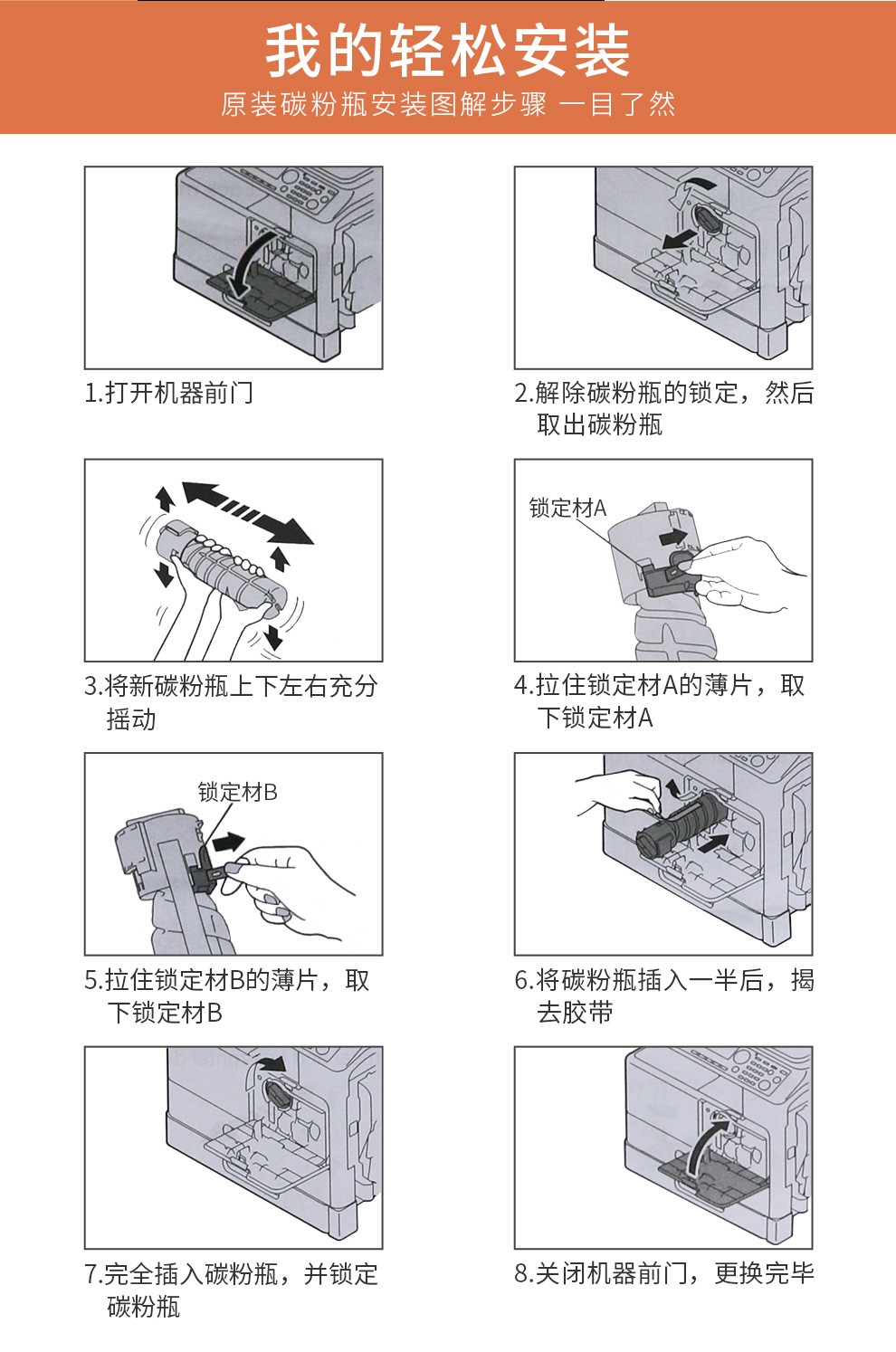 我的轻松安装

原装碳粉瓶安装图解步骤 一目了然

1.打开机器前门

2.解除碳粉瓶的锁定，然后取出碳粉瓶

3.将新碳粉瓶上下左右充分摇动

锁定材A

4.拉住锁定材A的薄片，取下锁定材A

锁定材B

5.拉住锁定材B的薄片，取下锁定材B

6.将碳粉瓶插入一半后，揭去胶带

7.完全插入碳粉瓶，并锁定碳粉瓶

8.关闭机器前门，更换完毕