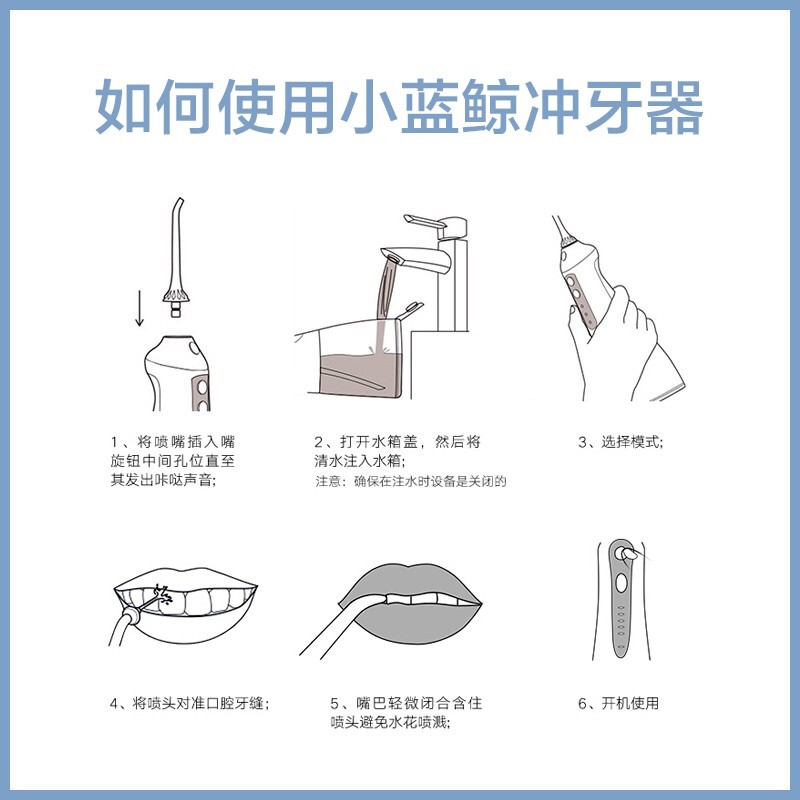 如何使用小蓝鲸冲牙器

1、将喷嘴插入嘴旋钮中间孔位直至其发出咔哒声音;

2、打开水箱盖，然后将清水注入水箱;
注意：确保在注水时设备是关闭的

3、选择模式;

4、将喷头对准口腔牙缝;

5、嘴巴轻微闭合含住喷头避免水花喷溅;

6、开机使用