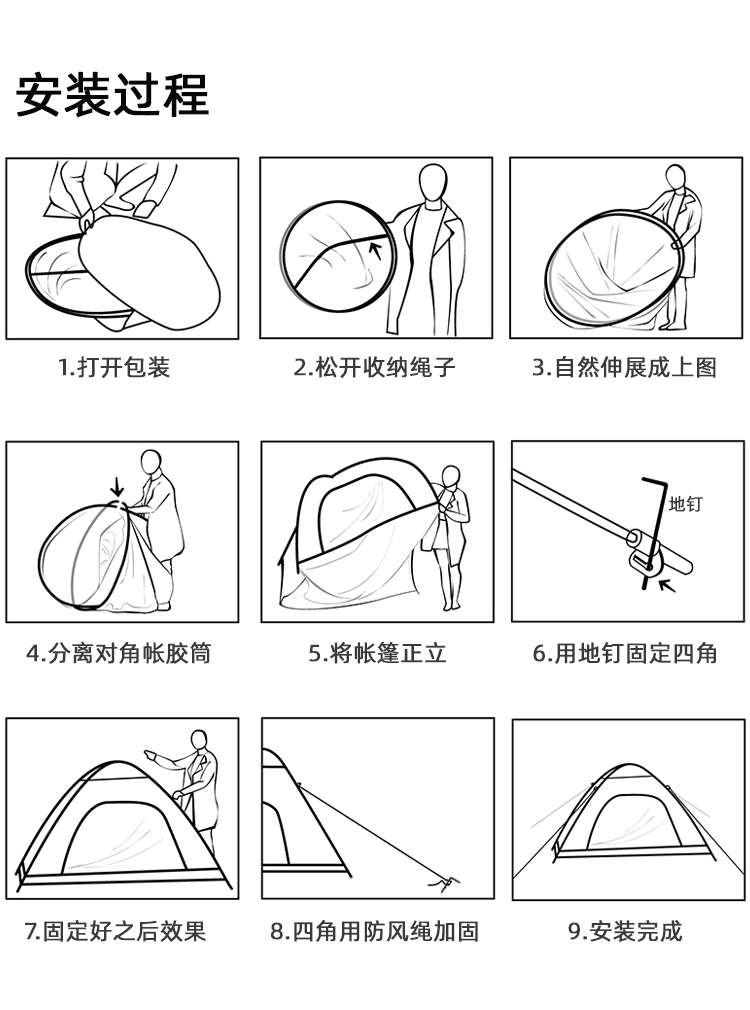 安装过程

1.打开包装

2.松开收纳绳子

3.自然伸展成上图

4.分离对角帐胶筒

5.将帐篷正立

地钉

6.用地钉固定四角

7.固定好之后效果

8.四角用防风绳加固

9.安装完成