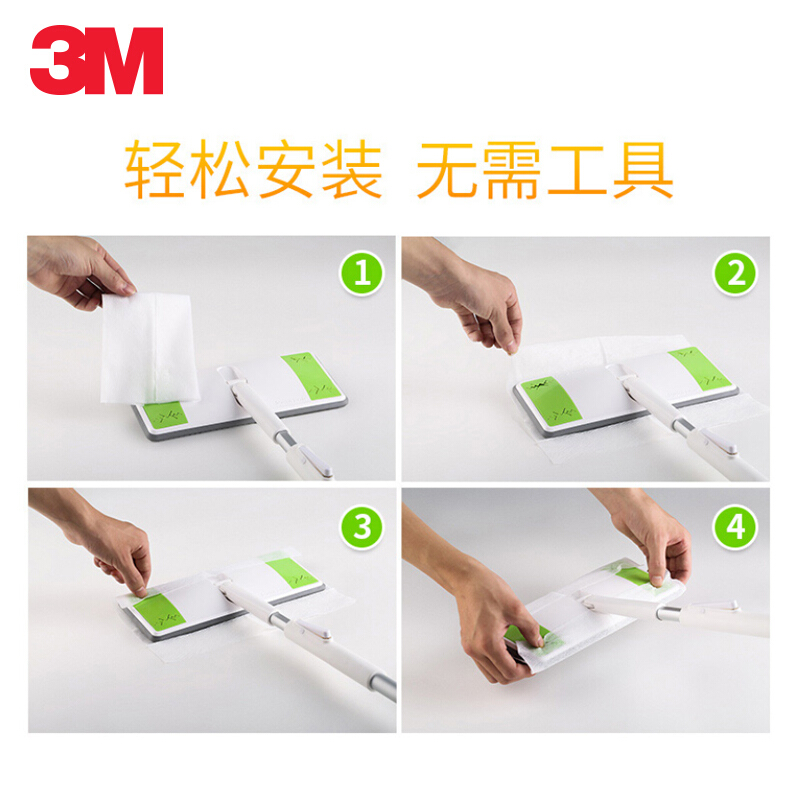 3M

轻松安装 无需工具

1

2

3

4