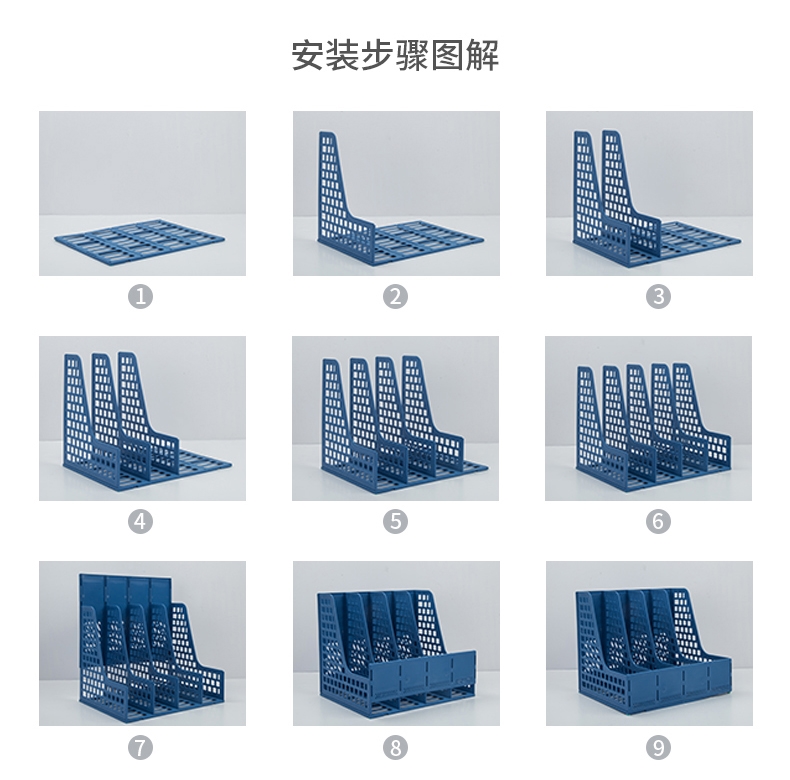 安装步骤图解

①

②

③

④

⑤

⑥

⑦

⑧

⑨