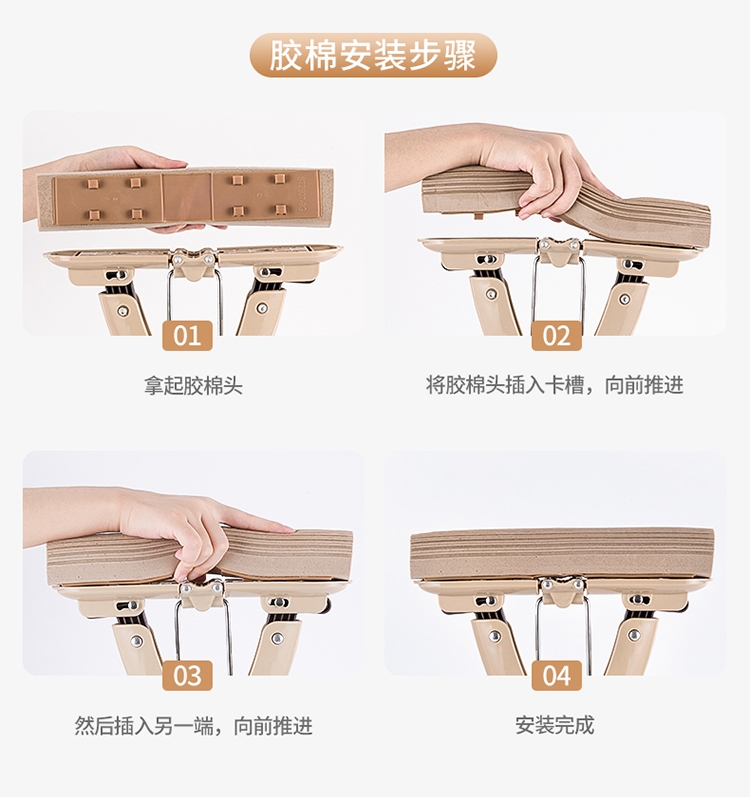 胶棉安装步骤

01
拿起胶棉头

02
将胶棉头插入卡槽，向前推进

03
然后插入另一端，向前推进

04
安装完成