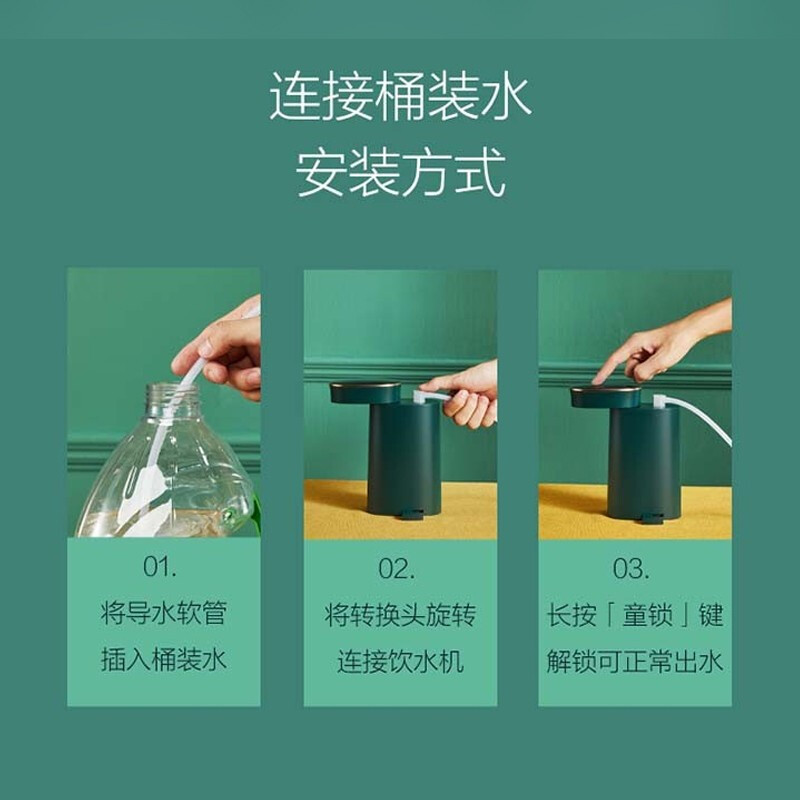 连接桶装水
安装方式

01.
将导水软管
插入桶装水

02.
将转换头旋转
连接饮水机

03.
长按「童锁」键
解锁可正常出水