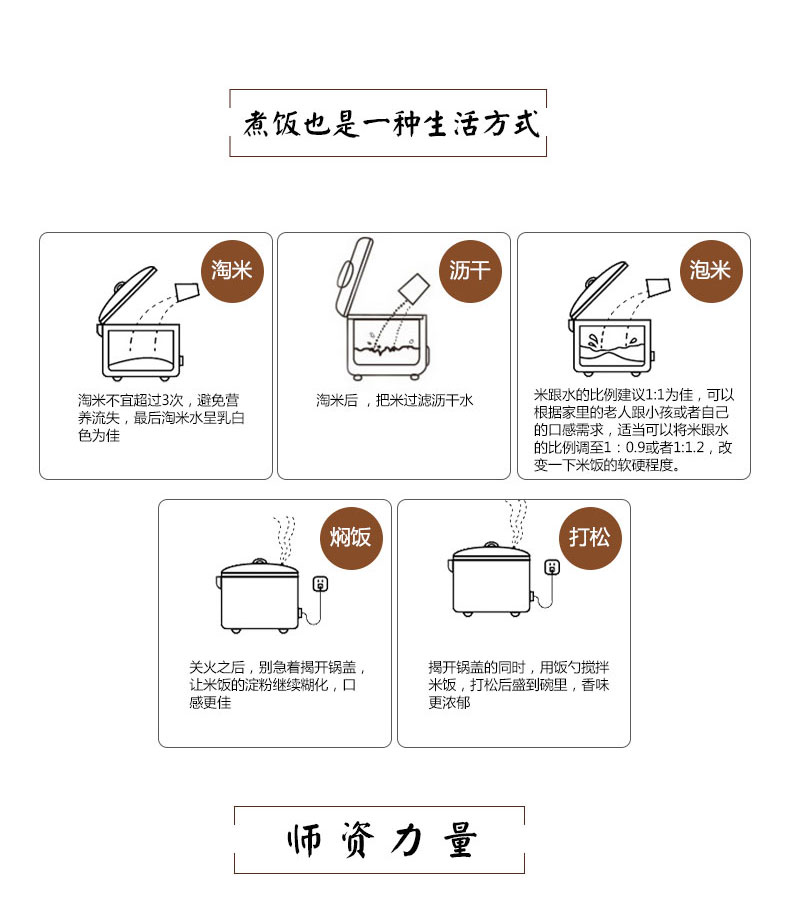 煮饭也是一种生活方式

淘米

淘米不宜超过3次，避免营养流失，最后淘米水呈乳白色为佳

沥干

淘米后，把米过滤沥干水

泡米

米跟水的比例建议1:1为佳，可以根据家里的老人跟小孩或者自己的口感需求，适当可以将米跟水的比例调至1：0.9或者1:1.2，改变一下米饭的软硬程度。

焖饭

关火之后，别急着揭开锅盖，让米饭的淀粉继续糊化，口感更佳

打松

揭开锅盖的同时，用饭勺搅拌米饭，打松后盛到碗里，香味更浓郁

师资力量