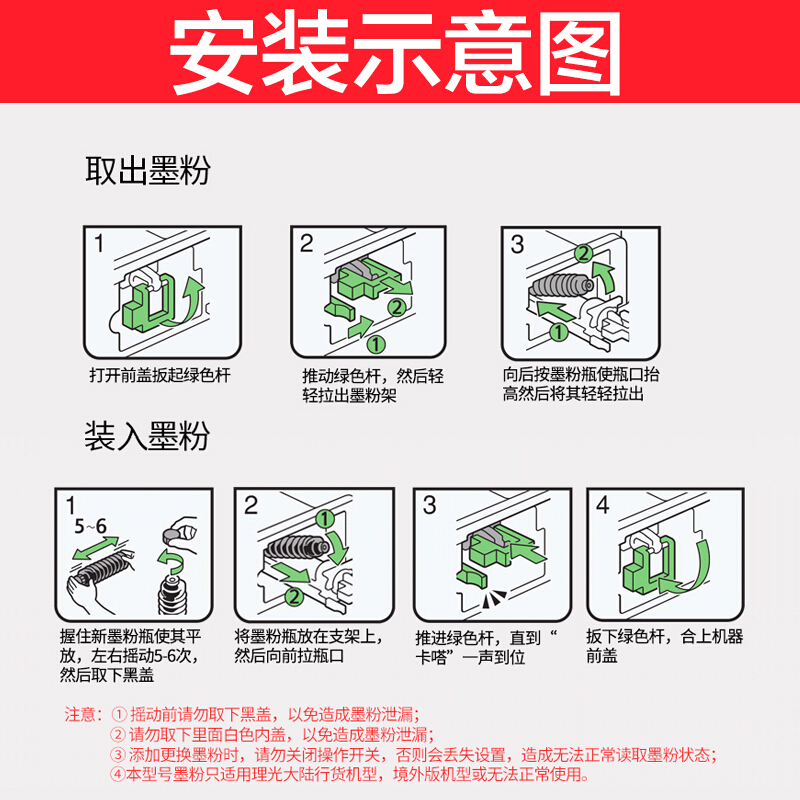 安装示意图

取出墨粉

1

打开前盖扳起绿色杆

2

②

①

推动绿色杆，然后轻轻拉出墨粉架

3

②

①

向后按墨粉瓶使瓶口抬高然后将其轻轻拉出

装入墨粉

1

5~6

握住新墨粉瓶使其平放，左右摇动5-6次，然后取下黑盖

2

①

②

将墨粉瓶放在支架上，然后向前拉瓶口

3

推进绿色杆，直到“卡嗒”一声到位

4

扳下绿色杆，合上机器前盖

注意：① 摇动前请勿取下黑盖，以免造成墨粉泄漏；
② 请勿取下里面白色内盖，以免造成墨粉泄漏；
③ 添加更换墨粉时，请勿关闭操作开关，否则会丢失设置，造成无法正常读取墨粉状态；
④本型号墨粉只适用理光大陆行货机型，境外版机型或无法正常使用。