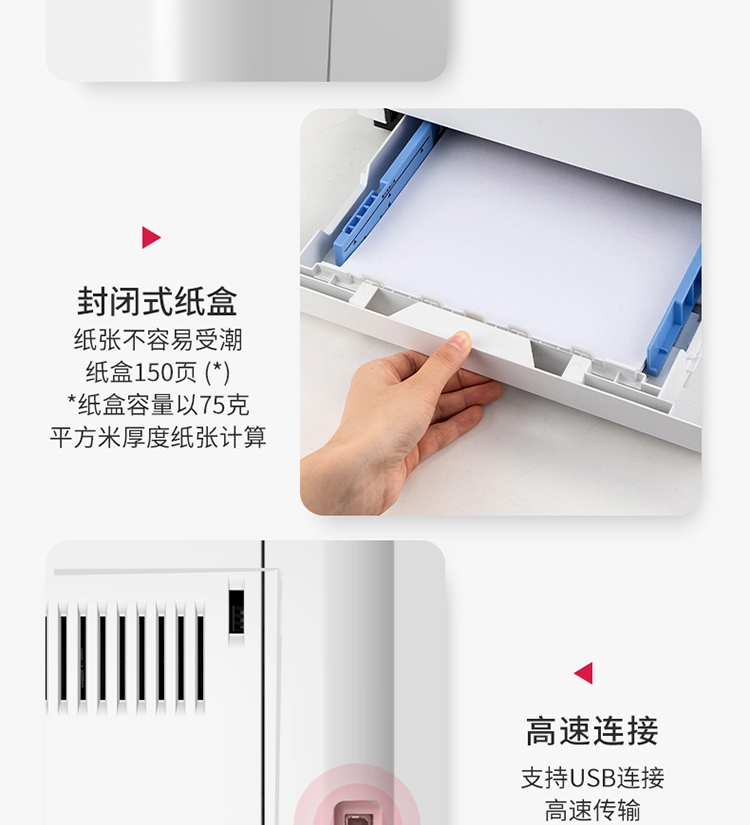 封闭式纸盒

纸张不容易受潮
纸盒150页 (*)
*纸盒容量以75克
平方米厚度纸张计算

高速连接

支持USB连接
高速传输