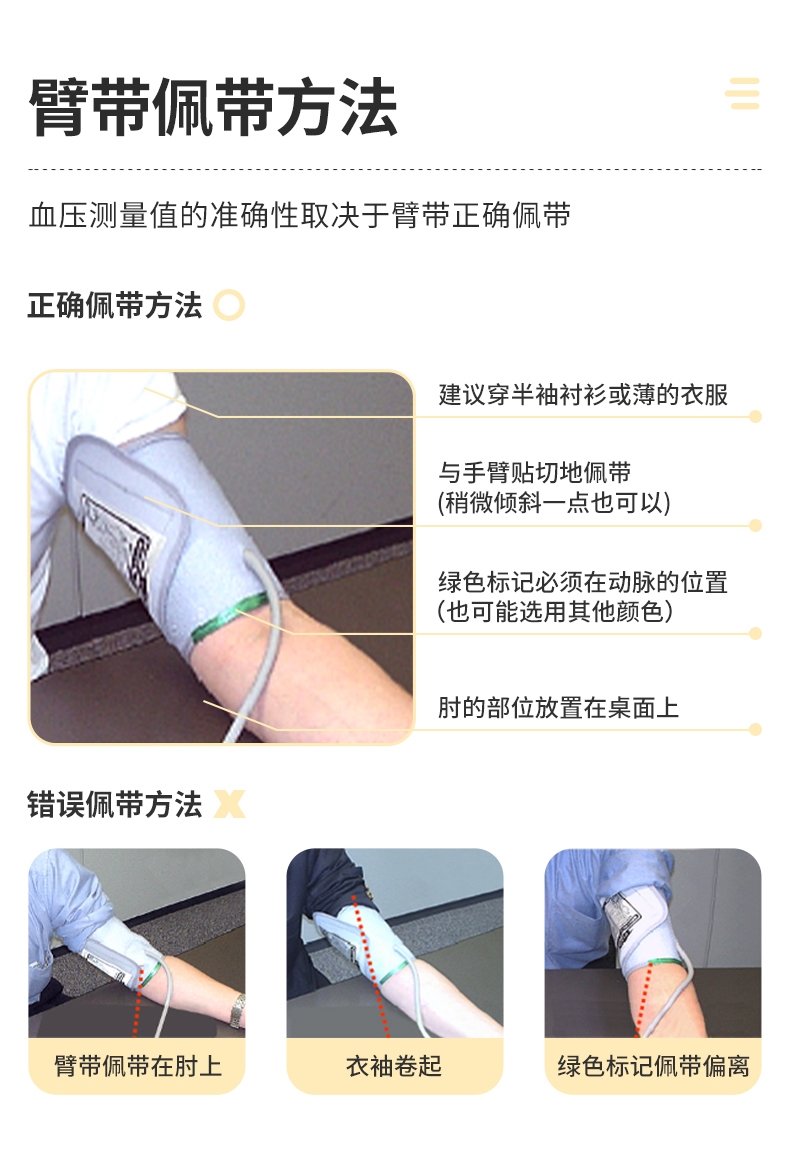 臂带佩带方法

血压测量值的准确性取决于臂带正确佩带

正确佩带方法

建议穿半袖衬衫或薄的衣服

与手臂贴切地佩带
(稍微倾斜一点也可以)

绿色标记必须在动脉的位置
(也可能选用其他颜色)

肘的部位放置在桌面上

错误佩带方法

臂带佩带在肘上

衣袖卷起

绿色标记佩带偏离