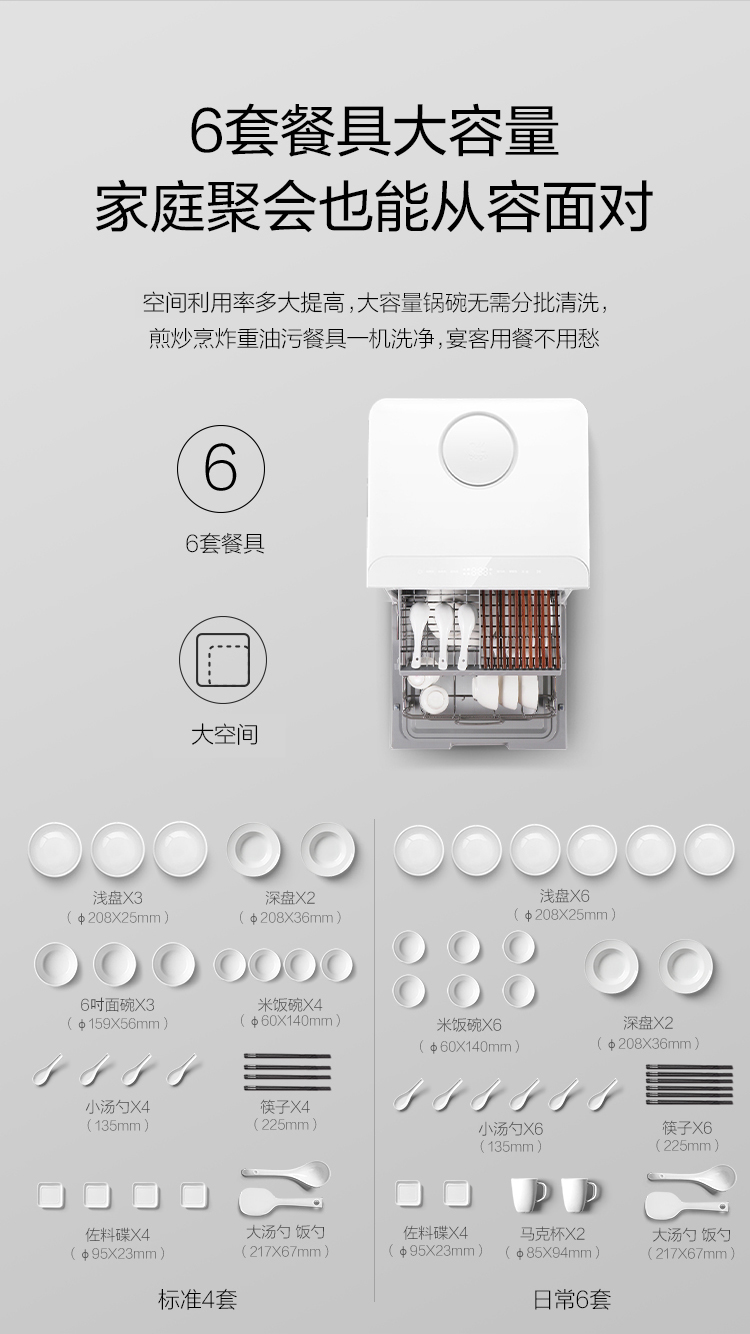 6套餐具大容量
家庭聚会也能从容面对

空间利用率多大提高，大容量锅碗无需分批清洗，
煎炒烹炸重油污餐具一机洗净，宴客用餐不用愁

6
6套餐具

大空间

浅盘X3
（ϕ208X25mm）

深盘X2
（ϕ208X36mm）

6吋面碗X3
（ϕ159X56mm）

米饭碗X4
（ϕ60X140mm）

小汤勺X4
（135mm）

筷子X4
（225mm）

佐料碟X4
（ϕ95X23mm）

大汤勺 饭勺
（217X67mm）

标准4套

浅盘X6
（ϕ208X25mm）

米饭碗X6
（ϕ60X140mm）

深盘X2
（ϕ208X36mm）

小汤勺X6
（135mm）

筷子X6
（225mm）

佐料碟X4
（ϕ95X23mm）

马克杯X2
（ϕ85X94mm）

大汤勺 饭勺
（217X67mm）

日常6套