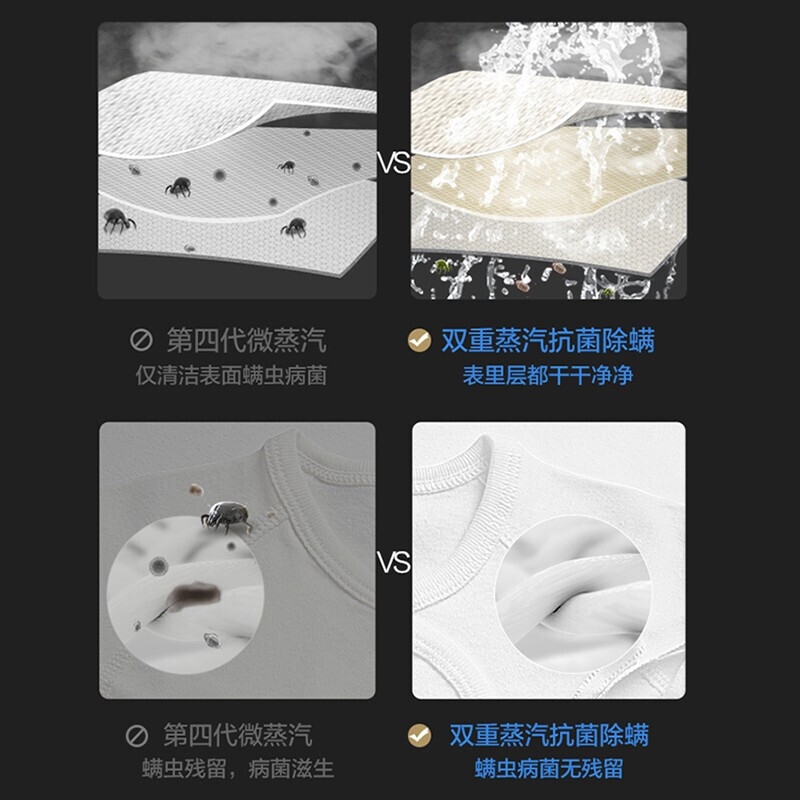 VS

第四代微蒸汽
仅清洁表面螨虫病菌

双重蒸汽抗菌除螨
表里层都干干净净

VS

第四代微蒸汽
螨虫残留，病菌滋生

双重蒸汽抗菌除螨
螨虫病菌无残留