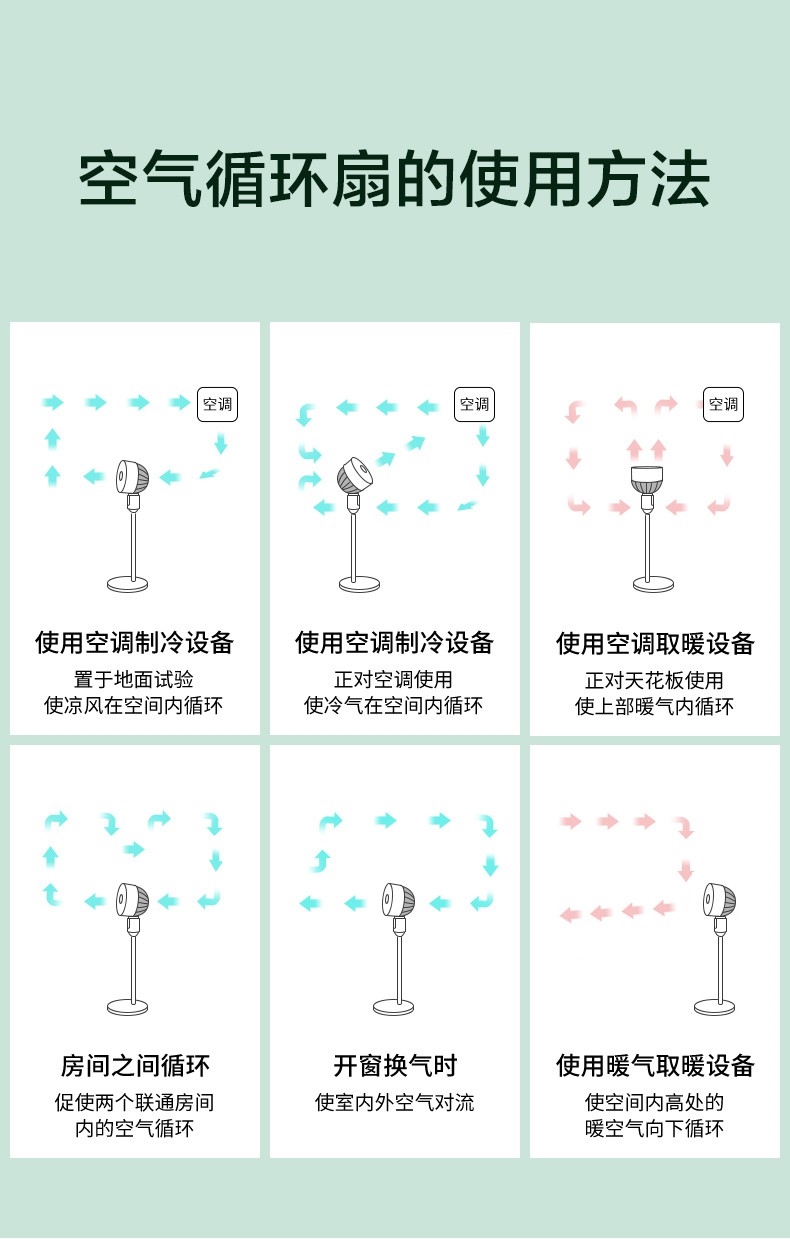 空气循环扇的使用方法

空调

使用空调制冷设备

置于地面试验
使凉风在空间内循环

空调

使用空调制冷设备

正对空调使用
使冷气在空间内循环

空调

使用空调取暖设备

正对天花板使用
使上部暖气内循环

房间之间循环

促使两个联通房间
内的空气循环

开窗换气时

使室内外空气对流

使用暖气取暖设备

使空间内高处的
暖空气向下循环