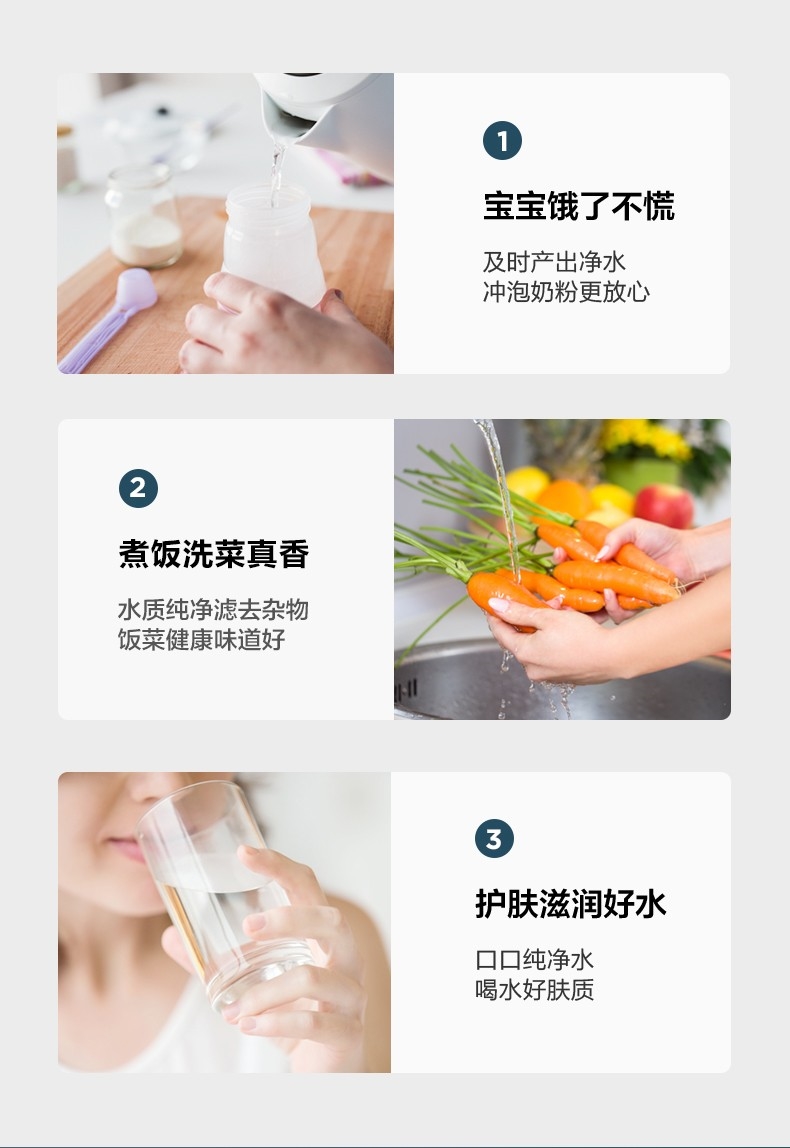 1

宝宝饿了不慌

及时产出净水
冲泡奶粉更放心

2

煮饭洗菜真香

水质纯净滤去杂物
饭菜健康味道好

3

护肤滋润好水

口口纯净水
喝水好肤质