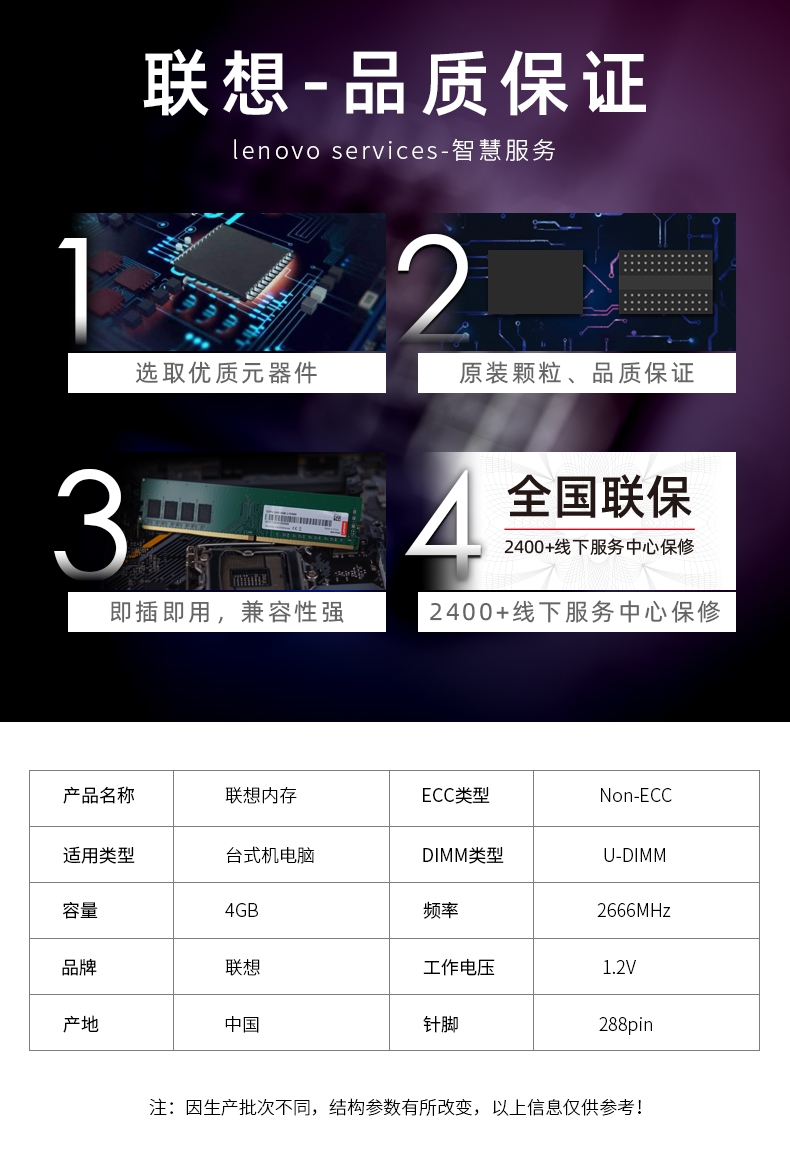 联想-品质保证

lenovo services-智慧服务

1

选取优质元器件

2

原装颗粒、品质保证

3

即插即用，兼容性强

4

全国联保

2400+线下服务中心保修

2400+线下服务中心保修

| 产品名称 | 联想内存 | ECC类型 | Non-ECC |
|---|---|---|---|
| 适用类型 | 台式机电脑 | DIMM类型 | U-DIMM |
| 容量 | 4GB | 频率 | 2666MHz |
| 品牌 | 联想 | 工作电压 | 1.2V |
| 产地 | 中国 | 针脚 | 288pin |

注：因生产批次不同，结构参数有所改变，以上信息仅供参考！