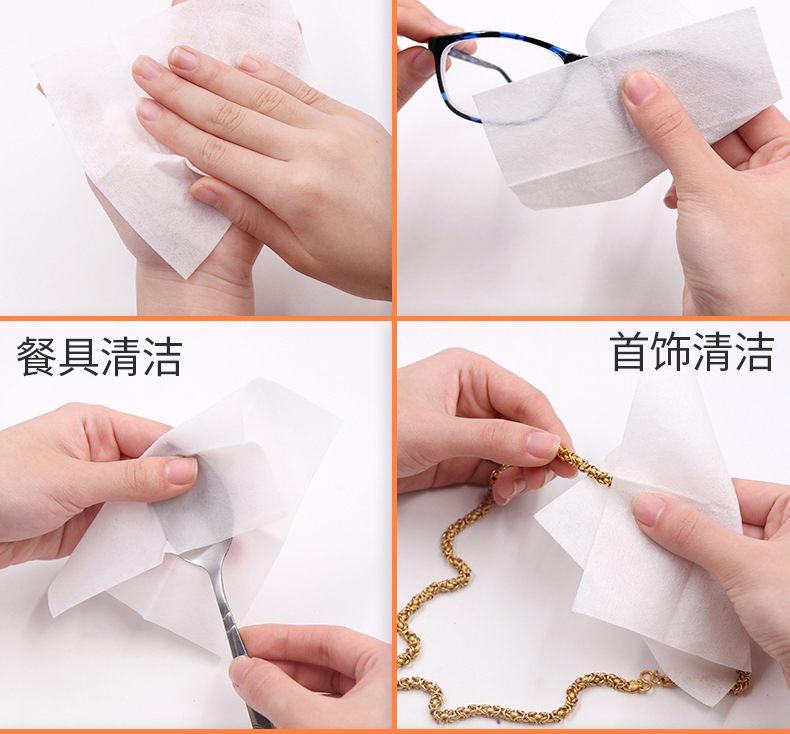 餐具清洁

首饰清洁