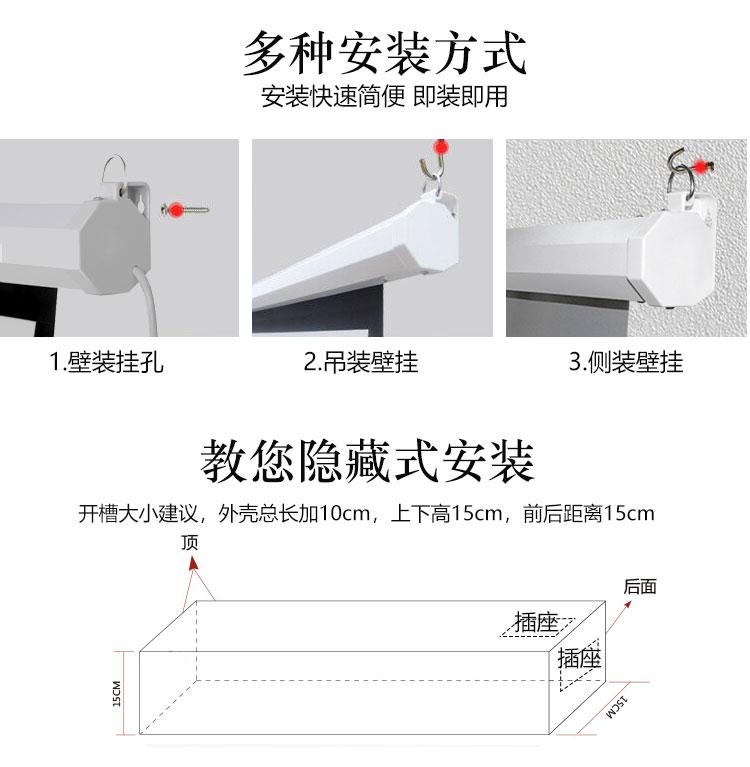 多种安装方式

安装快速简便 即装即用

1.壁装挂孔

2.吊装壁挂

3.侧装壁挂

教您隐藏式安装

开槽大小建议，外壳总长加10cm，上下高15cm，前后距离15cm

顶

后面

插座

插座

15CM

15CM