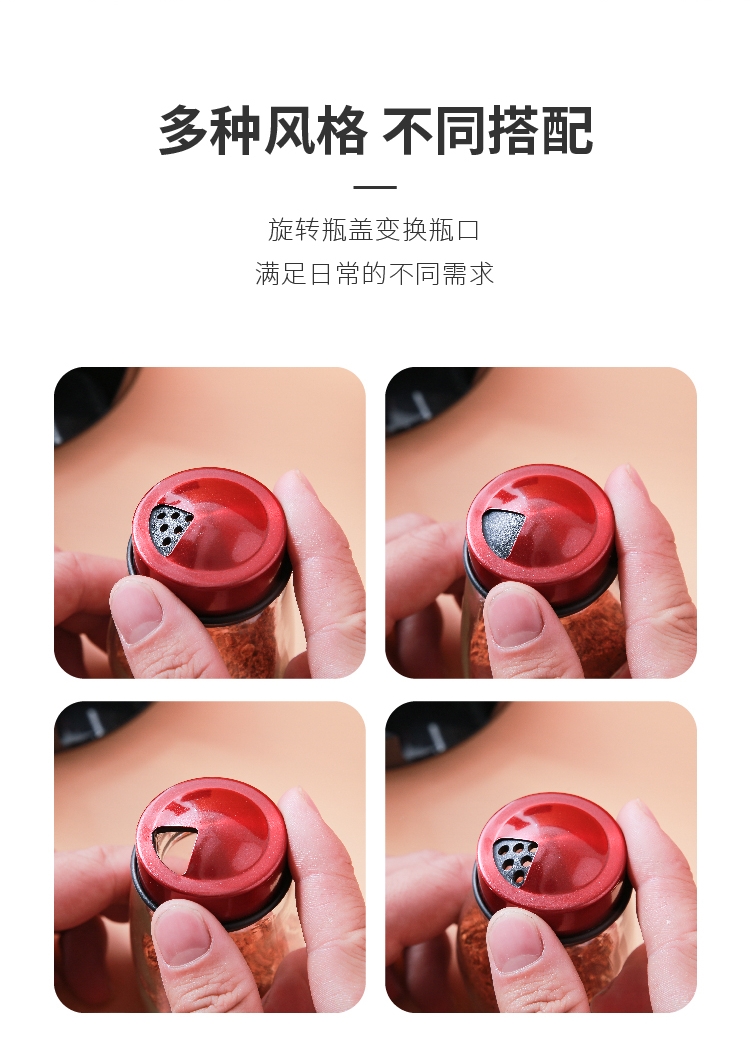 多种风格 不同搭配

旋转瓶盖变换瓶口
满足日常的不同需求