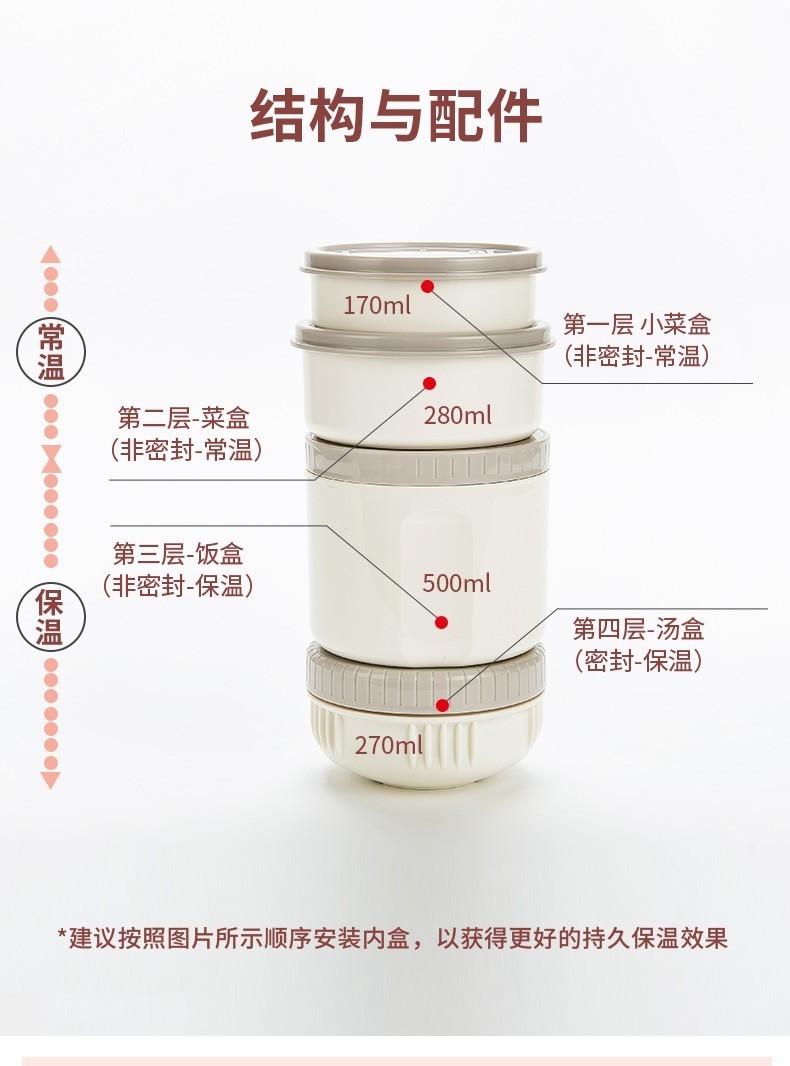 结构与配件

常温

保温

170ml

第一层 小菜盒
(非密封-常温)

第二层-菜盒
(非密封-常温)

280ml

第三层-饭盒
(非密封-保温)

500ml

第四层-汤盒
(密封-保温)

270ml

*建议按照图片所示顺序安装内盒，以获得更好的持久保温效果