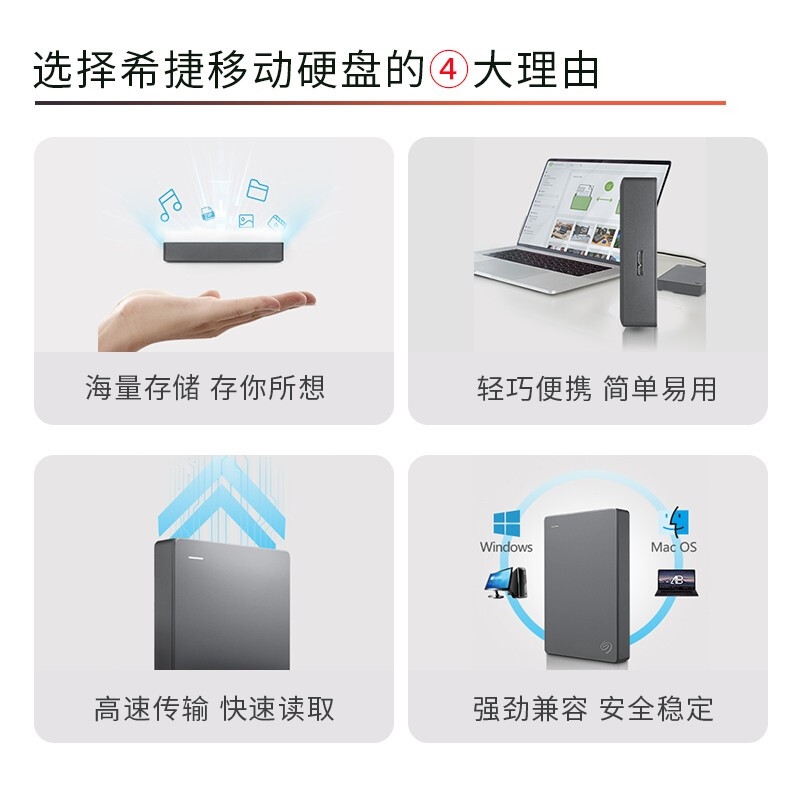 选择希捷移动硬盘的④大理由

海量存储 存你所想

轻巧便携 简单易用

高速传输 快速读取

Windows

Mac OS

强劲兼容 安全稳定