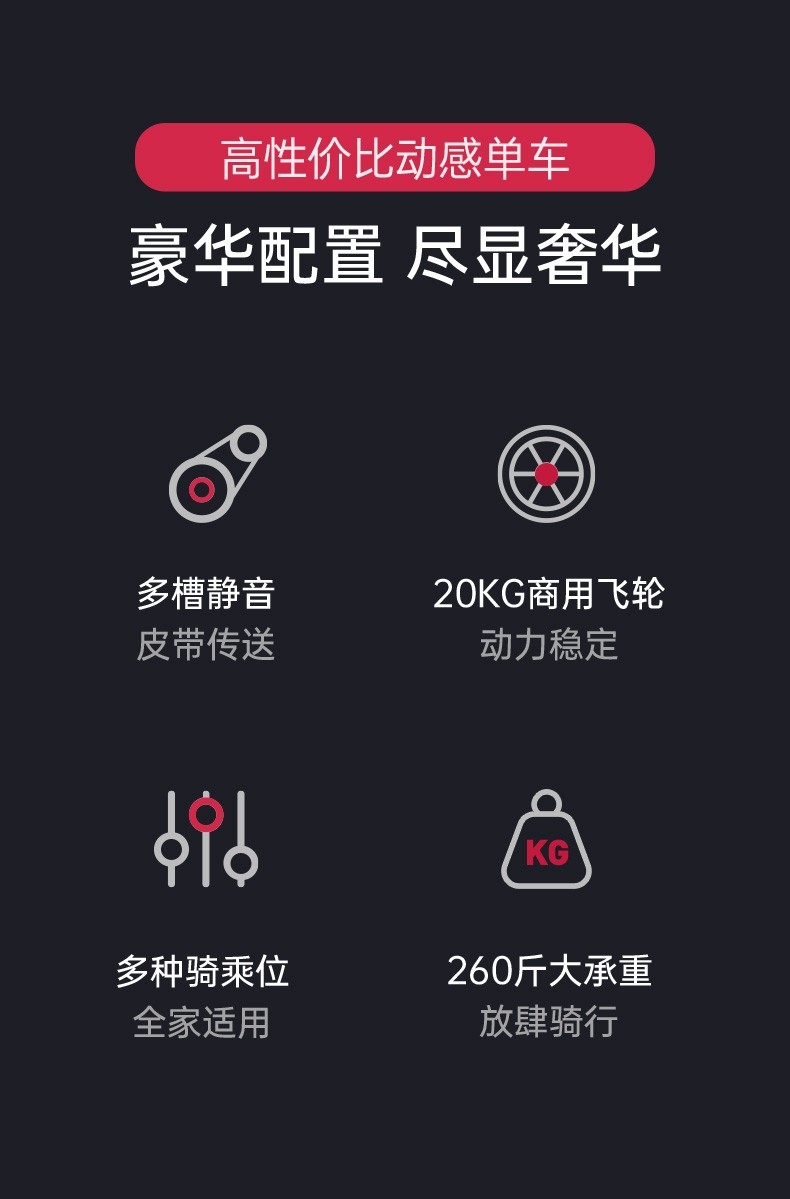 高性价比动感单车

豪华配置 尽显奢华

多槽静音
皮带传送

20KG商用飞轮
动力稳定

多种骑乘位
全家适用

KG

260斤大承重
放肆骑行