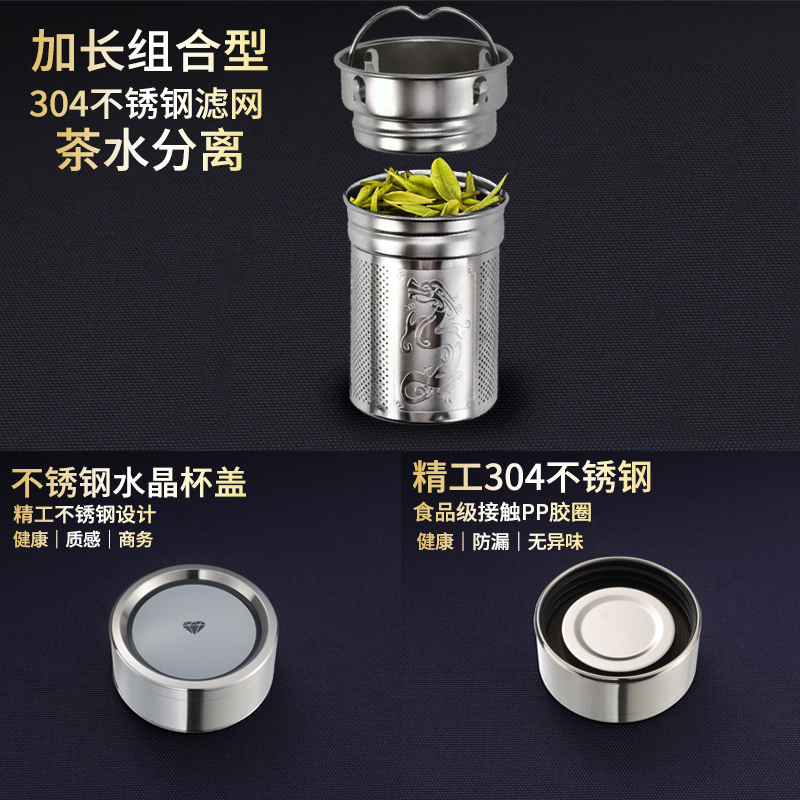 加长组合型
304不锈钢滤网
茶水分离

不锈钢水晶杯盖
精工不锈钢设计
健康 | 质感 | 商务

精工304不锈钢
食品级接触PP胶圈
健康 | 防漏 | 无异味