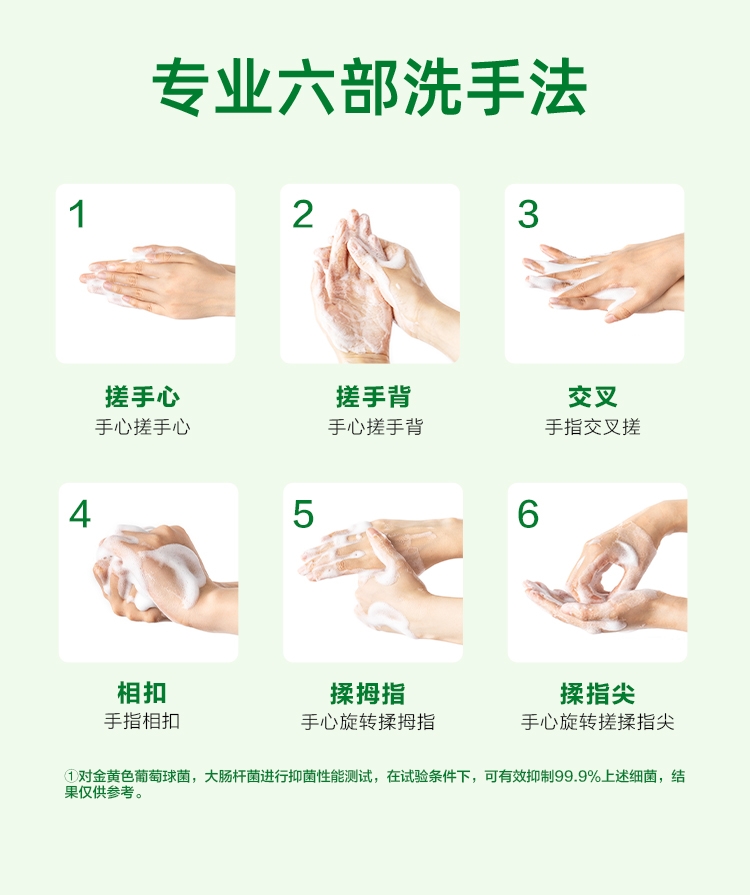 专业六部洗手法

1

搓手心
手心搓手心

2

搓手背
手心搓手背

3

交叉
手指交叉搓

4

相扣
手指相扣

5

揉拇指
手心旋转揉拇指

6

揉指尖
手心旋转搓揉指尖

①对金黄色葡萄球菌，大肠杆菌进行抑菌性能测试，在试验条件下，可有效抑制99.9%上述细菌，结果仅供参考。