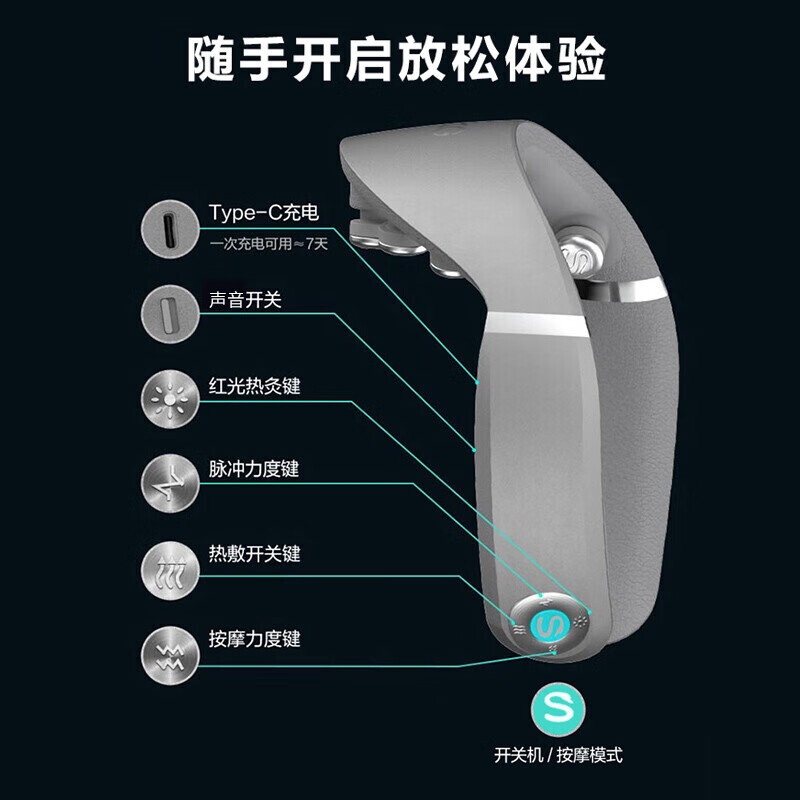 随手开启放松体验

Type-C充电
一次充电可用≈7天

声音开关

红光热灸键

脉冲力度键

热敷开关键

按摩力度键

S
开关机 / 按摩模式