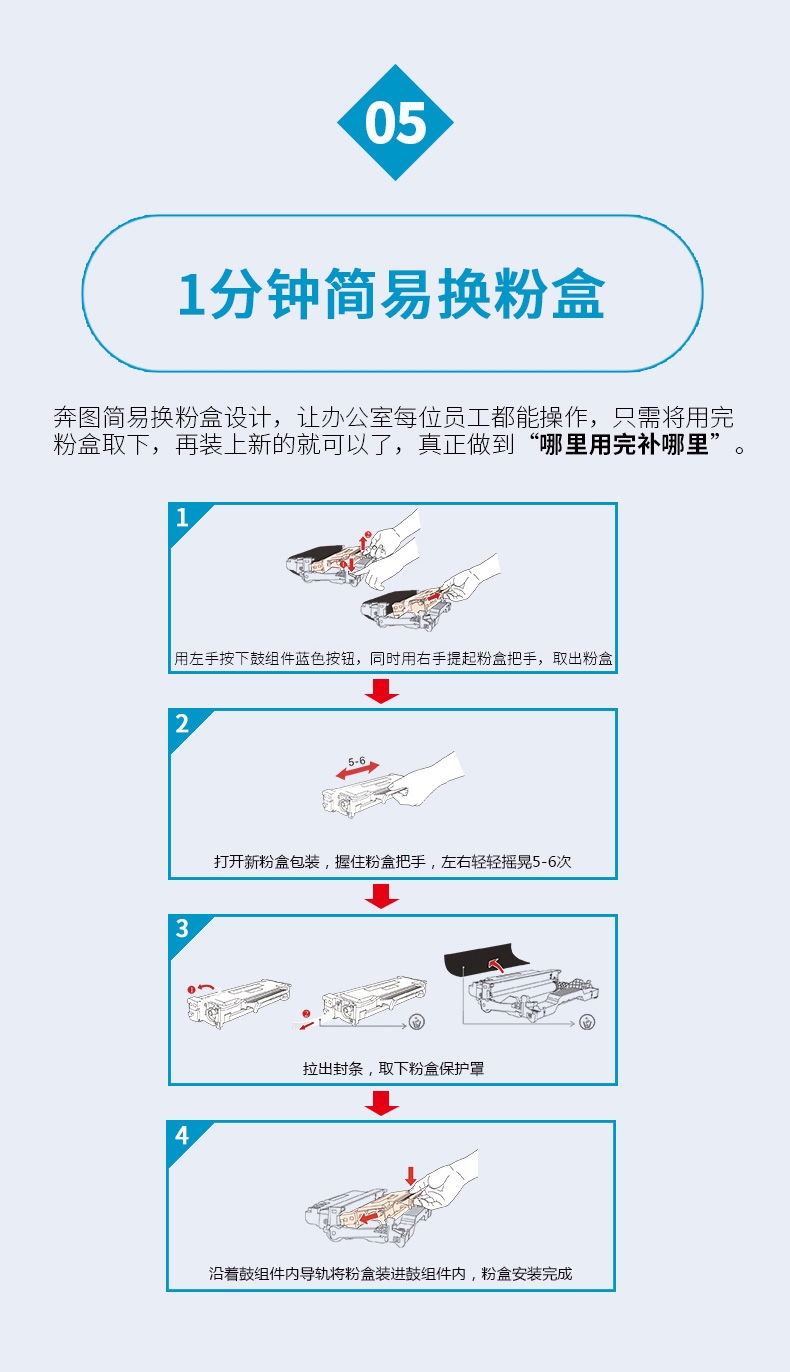 05

1分钟简易换粉盒

奔图简易换粉盒设计，让办公室每位员工都能操作，只需将用完粉盒取下，再装上新的就可以了，真正做到“哪里用完补哪里”。

1

用左手按下鼓组件蓝色按钮，同时用右手提起粉盒把手，取出粉盒

2

5-6

打开新粉盒包装，握住粉盒把手，左右轻轻摇晃5-6次

3

拉出封条，取下粉盒保护罩

4

沿着鼓组件内导轨将粉盒装进鼓组件内，粉盒安装完成