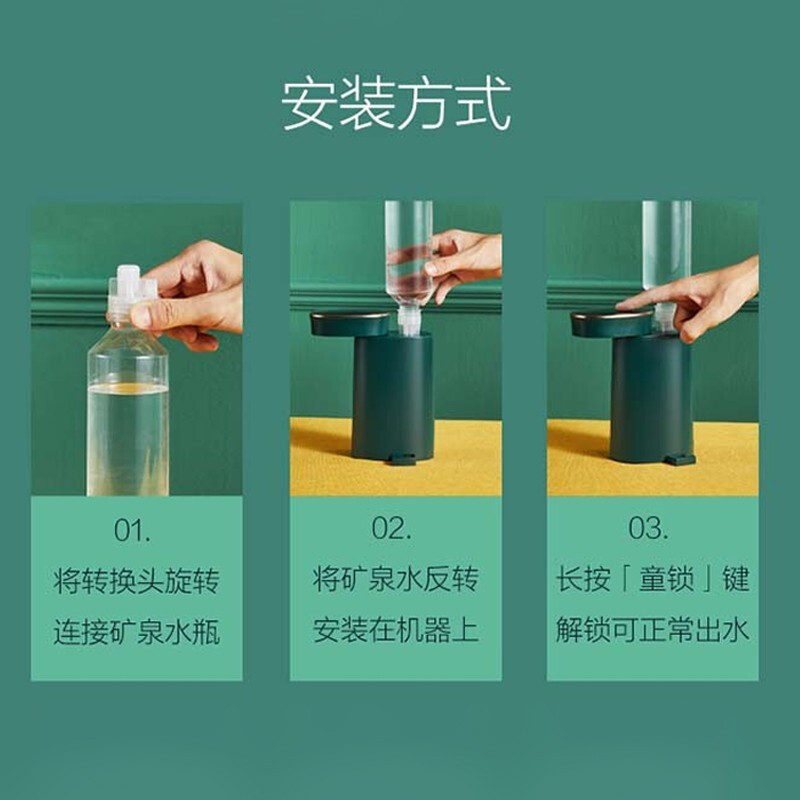 安装方式

01.
将转换头旋转
连接矿泉水瓶

02.
将矿泉水反转
安装在机器上

03.
长按「童锁」键
解锁可正常出水