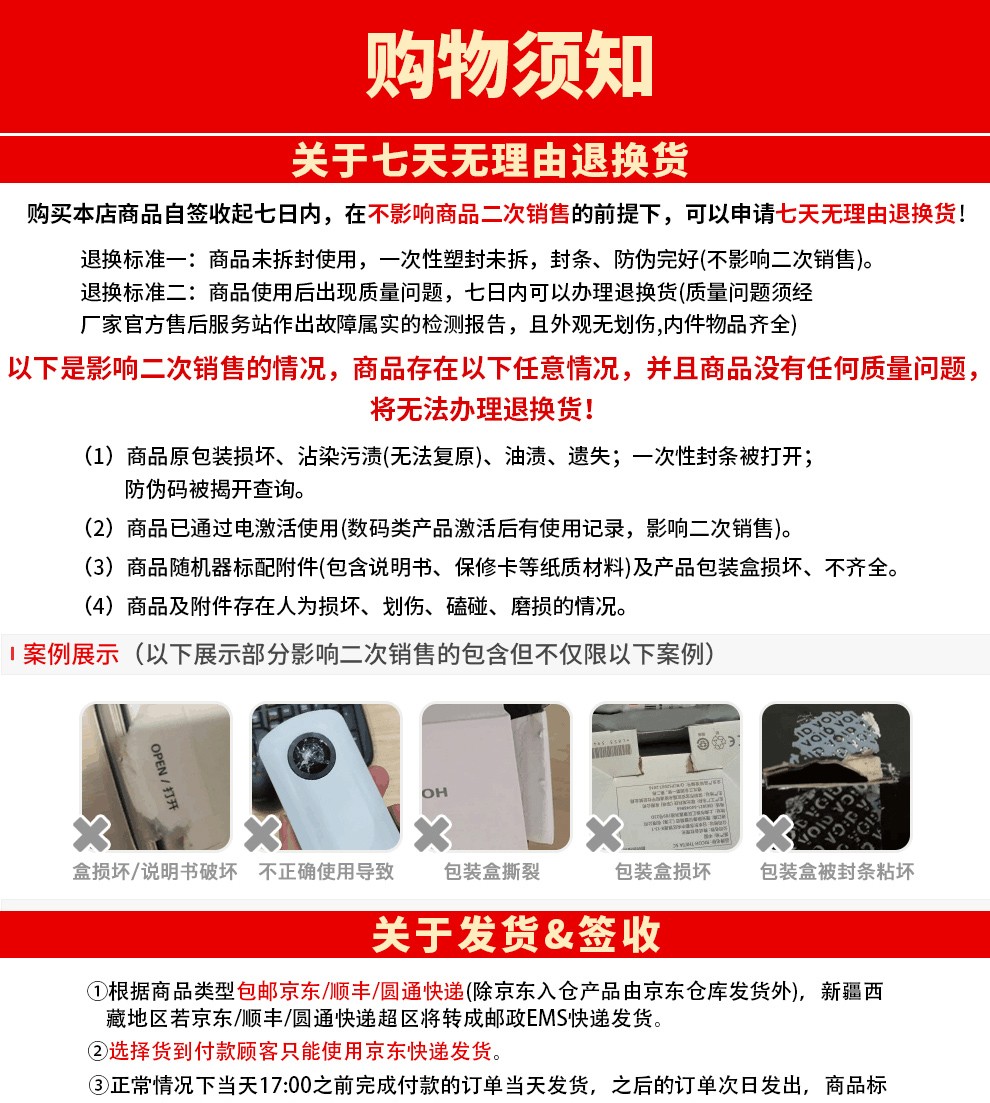 购物须知

关于七天无理由退换货

购买本店商品自签收起七日内，在不影响商品二次销售的前提下，可以申请七天无理由退换货！

退换标准一：商品未拆封使用，一次性塑封未拆，封条、防伪完好(不影响二次销售)。
退换标准二：商品使用后出现质量问题，七日内可以办理退换货(质量问题须经厂家官方售后服务站作出故障属实的检测报告，且外观无划伤,内件物品齐全)

以下是影响二次销售的情况，商品存在以下任意情况，并且商品没有任何质量问题，将无法办理退换货！

（1）商品原包装损坏、沾染污渍(无法复原)、油渍、遗失；一次性封条被打开；防伪码被揭开查询。
（2）商品已通过电激活使用(数码类产品激活后有使用记录，影响二次销售)。
（3）商品随机器标配附件(包含说明书、保修卡等纸质材料)及产品包装盒损坏、不齐全。
（4）商品及附件存在人为损坏、划伤、磕碰、磨损的情况。

案例展示（以下展示部分影响二次销售的包含但不仅限以下案例）

OPEN / 打开
盒损坏/说明书破坏
不正确使用导致
包装盒撕裂
包装盒损坏
包装盒被封条粘坏

关于发货&签收

①根据商品类型包邮京东/顺丰/圆通快递(除京东入仓产品由京东仓库发货外)，新疆西藏地区若京东/顺丰/圆通快递超区将转成邮政EMS快递发货。
②选择货到付款顾客只能使用京东快递发货。
③正常情况下当天17:00之前完成付款的订单当天发货，之后的订单次日发出，商品标