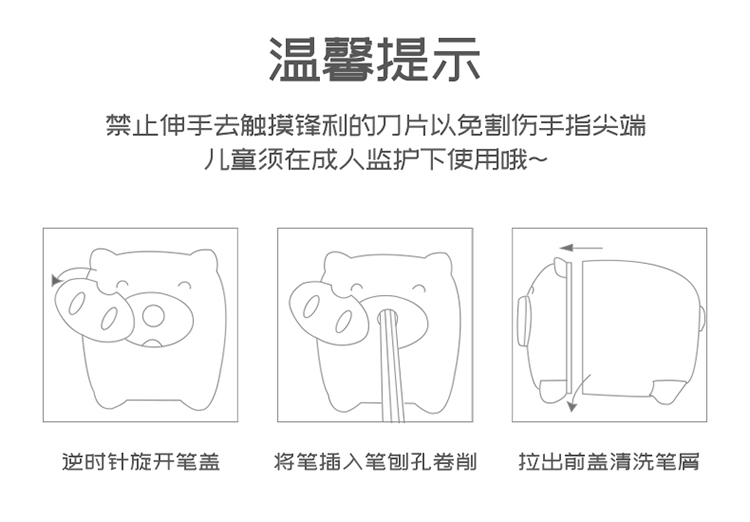 温馨提示

禁止伸手去触摸锋利的刀片以免割伤手指尖端
儿童须在成人监护下使用哦~

逆时针旋开笔盖

将笔插入笔刨孔卷削

拉出前盖清洗笔屑