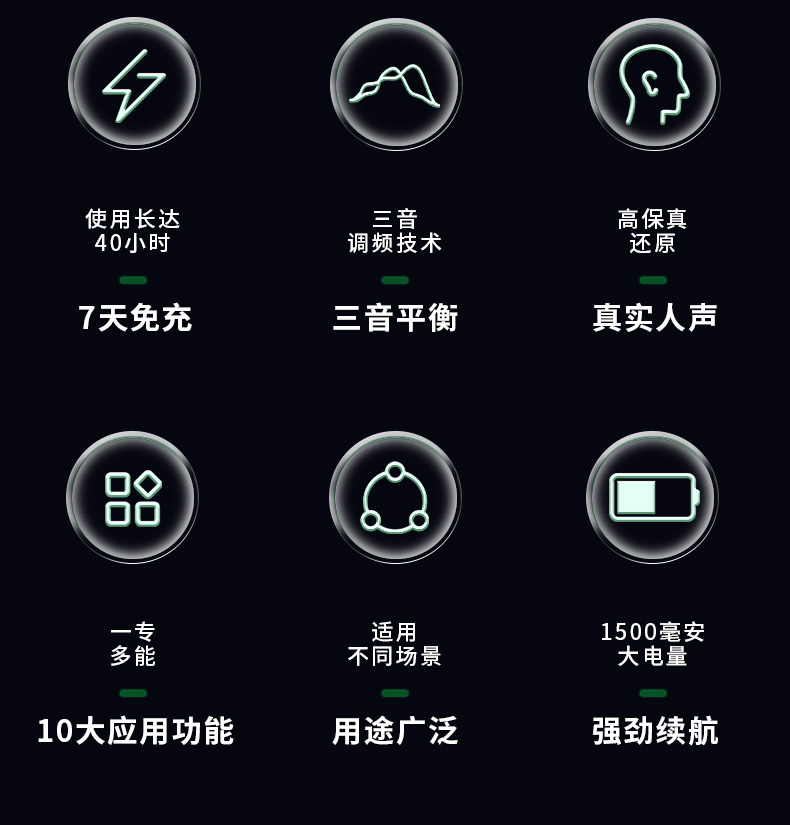 使用长达
40小时

7天免充

三音
调频技术

三音平衡

高保真
还原

真实人声

一专
多能

10大应用功能

适用
不同场景

用途广泛

1500毫安
大电量

强劲续航