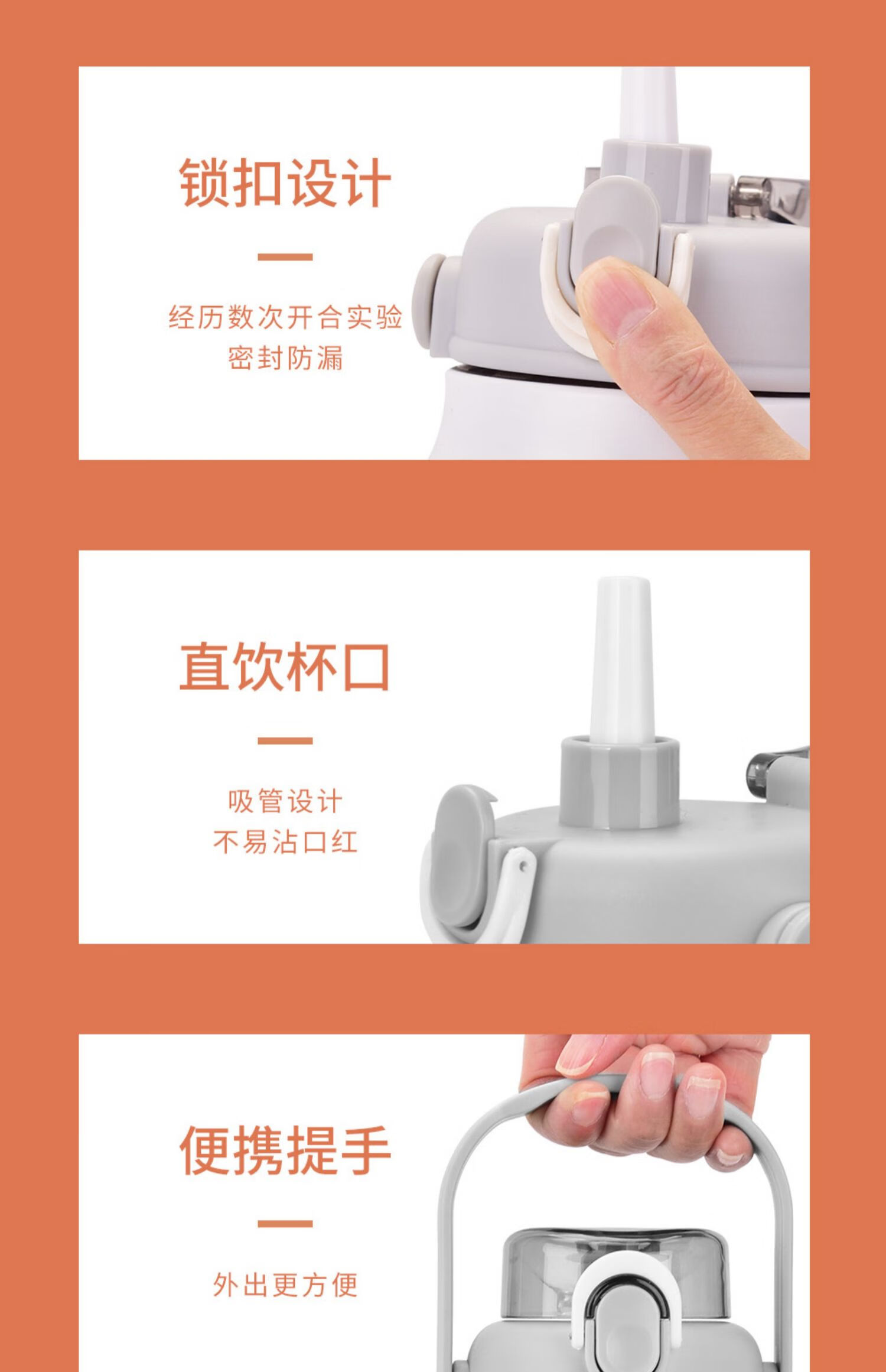 锁扣设计

经历数次开合实验
密封防漏

直饮杯口

吸管设计
不易沾口红

便携提手

外出更方便