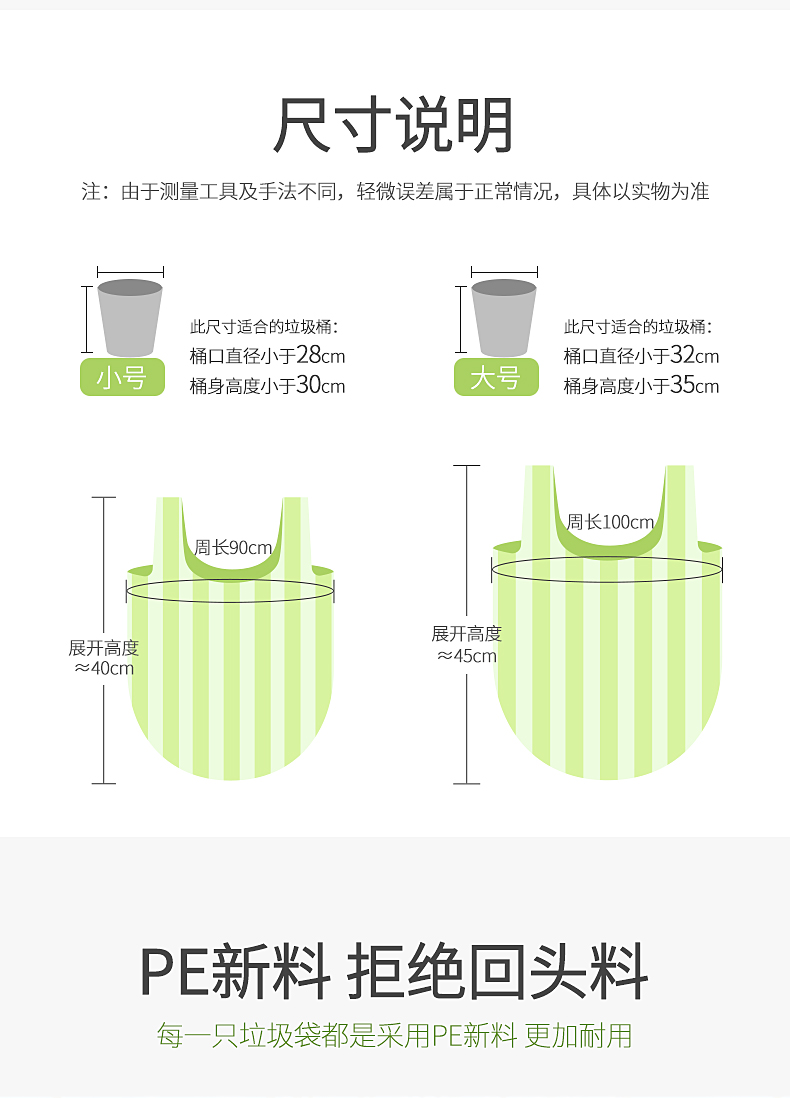 尺寸说明

注：由于测量工具及手法不同，轻微误差属于正常情况，具体以实物为准

小号

此尺寸适合的垃圾桶：
桶口直径小于28cm
桶身高度小于30cm

大号

此尺寸适合的垃圾桶：
桶口直径小于32cm
桶身高度小于35cm

周长90cm

展开高度
≈40cm

周长100cm

展开高度
≈45cm

PE新料 拒绝回头料

每一只垃圾袋都是采用PE新料 更加耐用