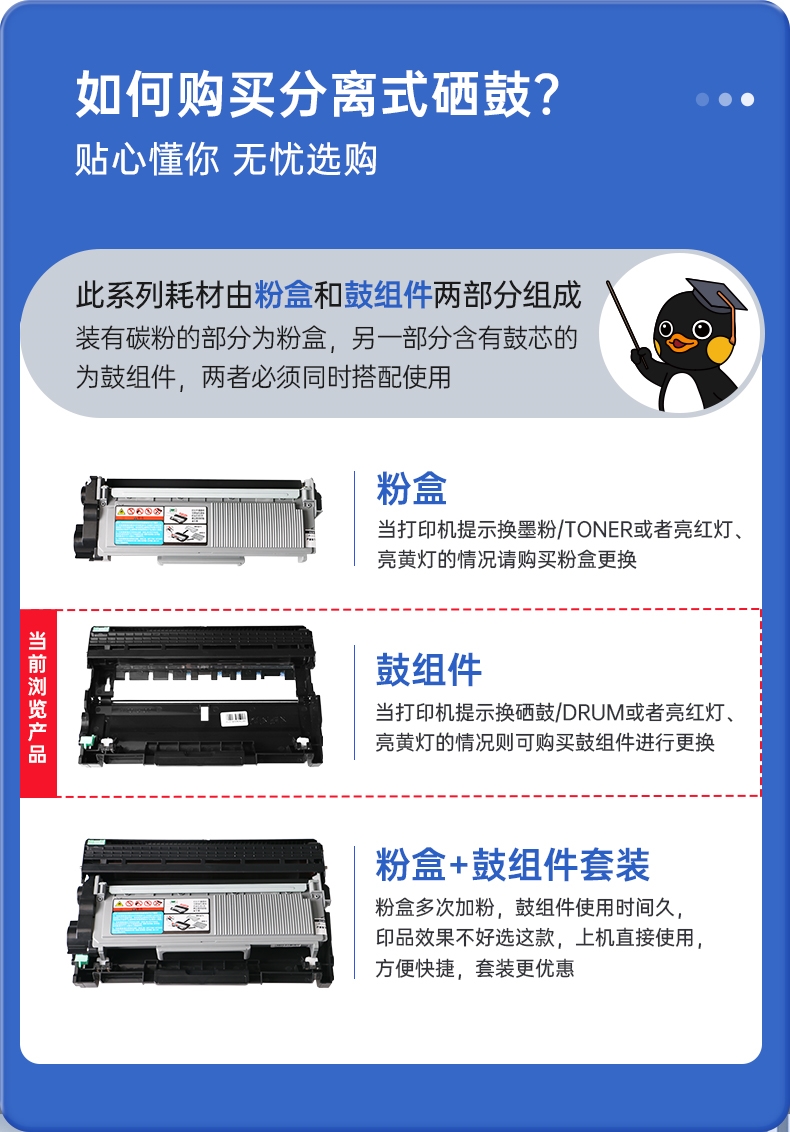 如何购买分离式硒鼓?

贴心懂你 无忧选购

此系列耗材由粉盒和鼓组件两部分组成

装有碳粉的部分为粉盒，另一部分含有鼓芯的为鼓组件，两者必须同时搭配使用

粉盒

当打印机提示换墨粉/TONER或者亮红灯、亮黄灯的情况请购买粉盒更换

当前浏览产品

鼓组件

当打印机提示换硒鼓/DRUM或者亮红灯、亮黄灯的情况则可购买鼓组件进行更换

粉盒+鼓组件套装

粉盒多次加粉，鼓组件使用时间久，印品效果不好选这款，上机直接使用，方便快捷，套装更优惠