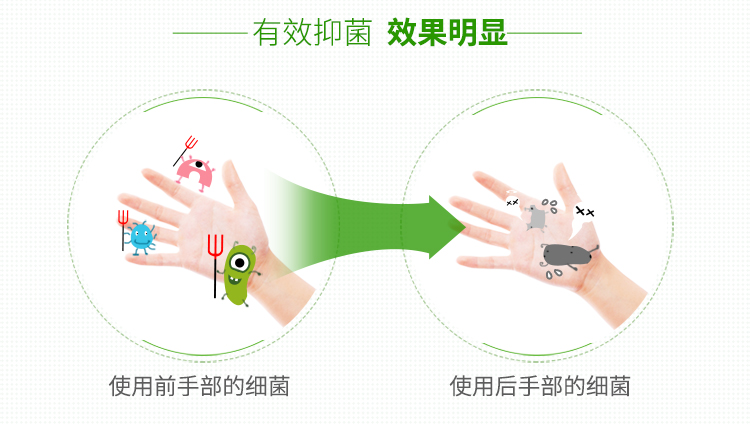 有效抑菌 效果明显

使用前手部的细菌

使用后手部的细菌