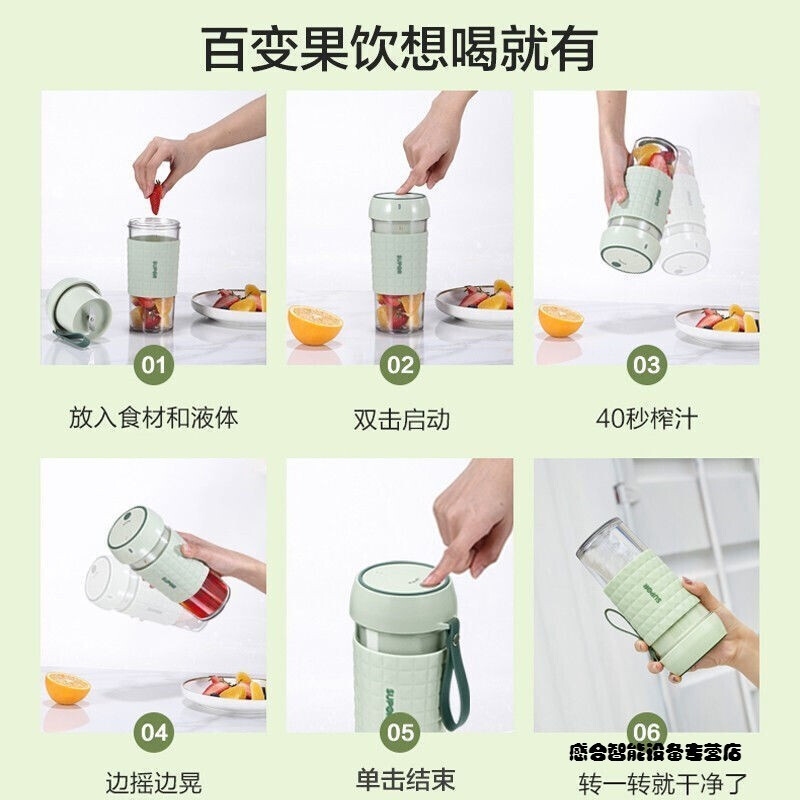 百变果饮想喝就有

01
放入食材和液体

02
双击启动

03
40秒榨汁

04
边摇边晃

05
单击结束

06
感合智能设备专营店
转一转就干净了